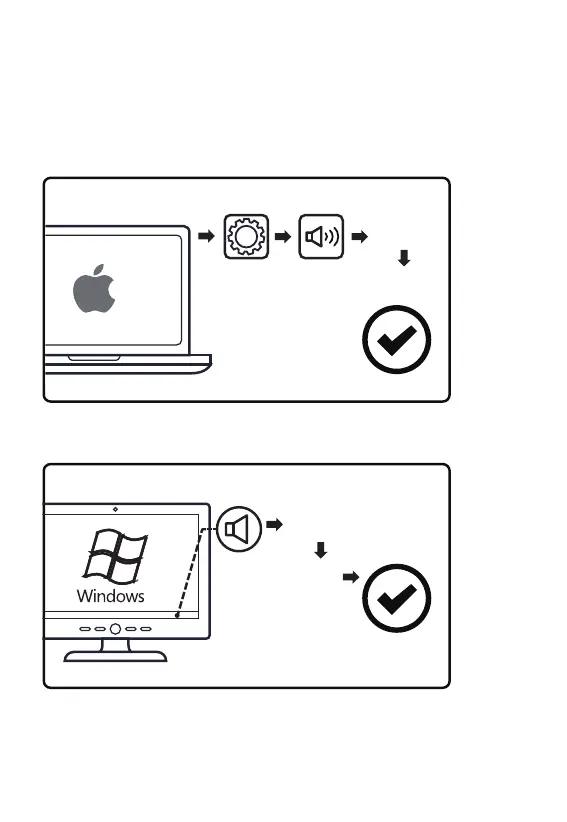 Windows