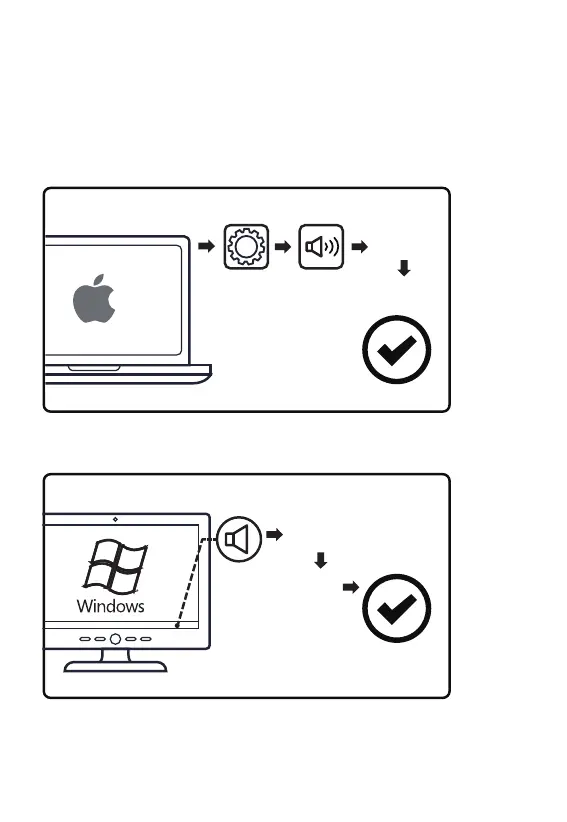 Windows