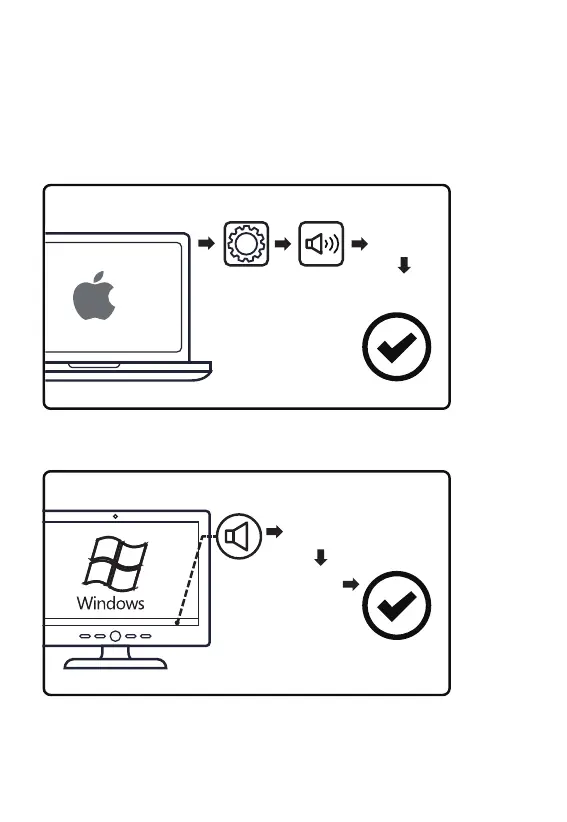 Windows