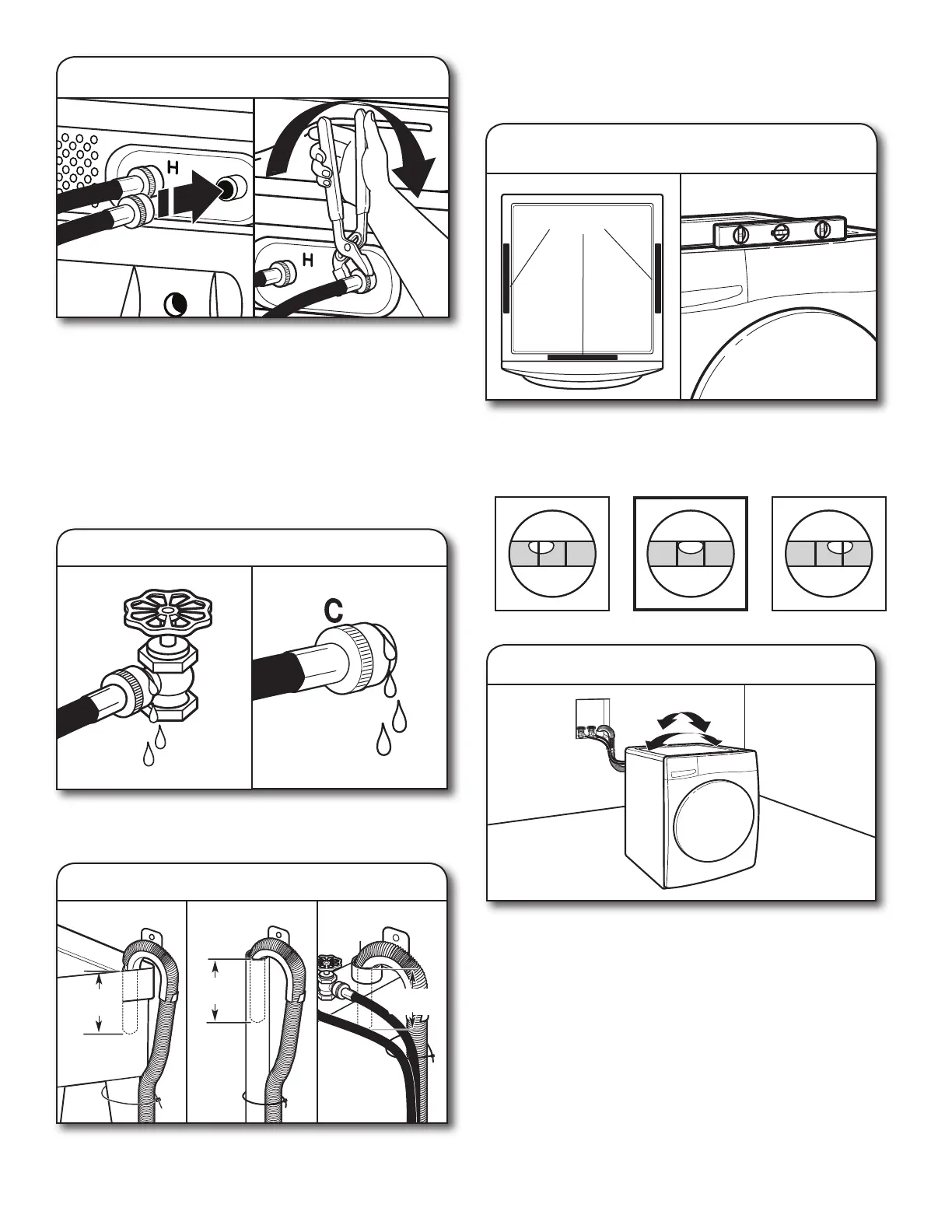 H

H

C