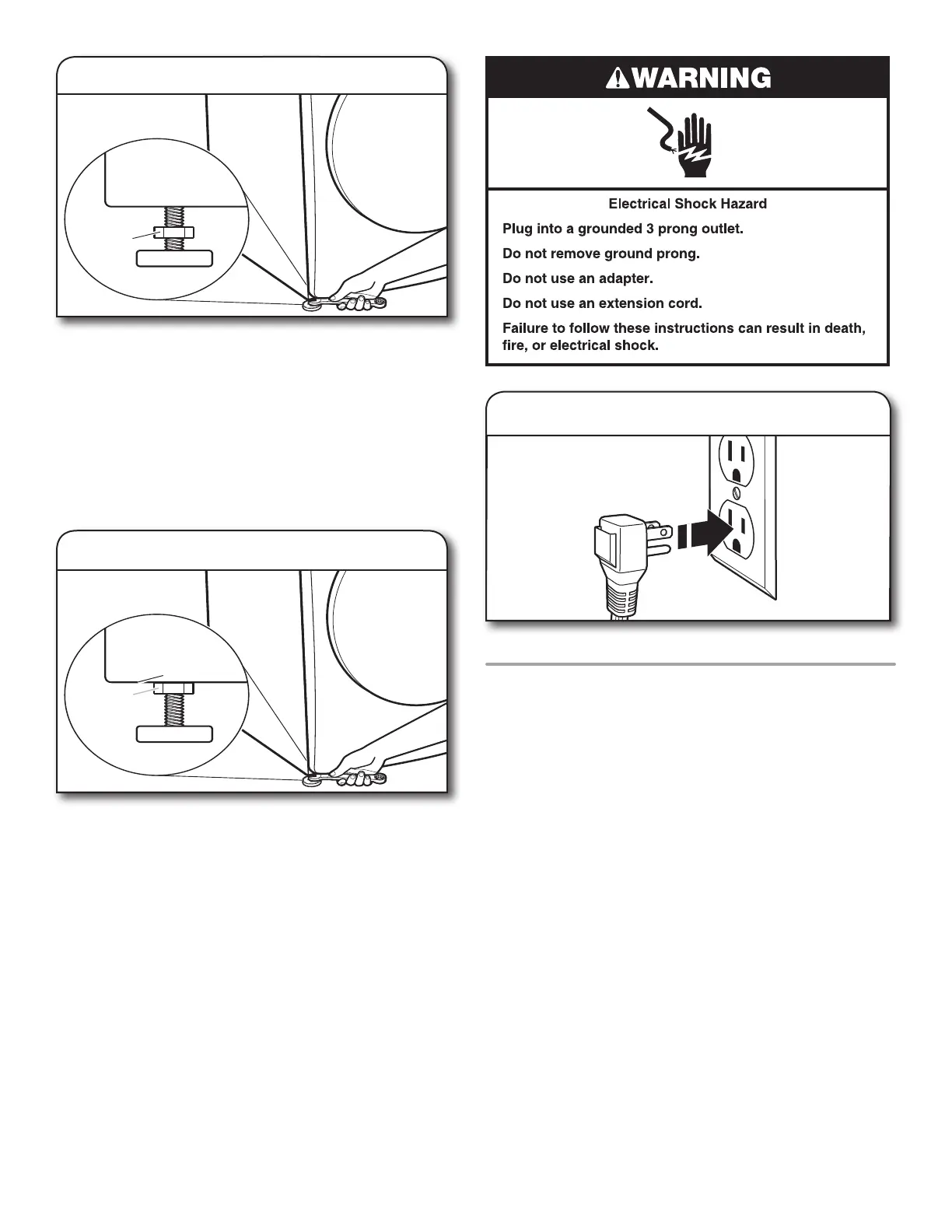 WARNING

Electrical Shock Hazard

Plug into a grounded 3 prong outlet.

Do not remove ground prong.

Do not use an adapter.

Do not use an extension cord.

Failure to follow these instructions can result in death, fire, or electrical shock.