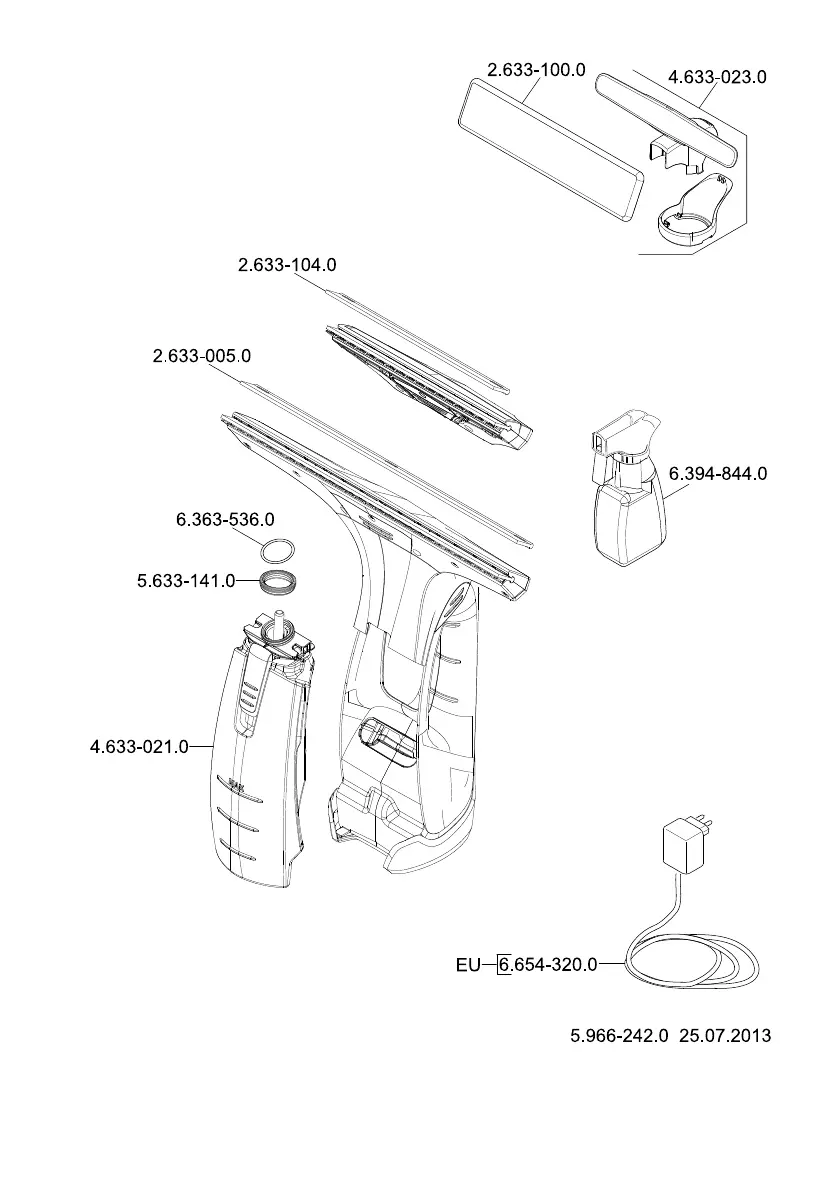 2.633-100.0
4.633-023.0
2.633-104.0
2.633-005.0
6.394-844.0
6.363-536.0
5.633-141.0
4.633-021.0
EU 6.654-320.0
5.966-242.0 25.07.2013