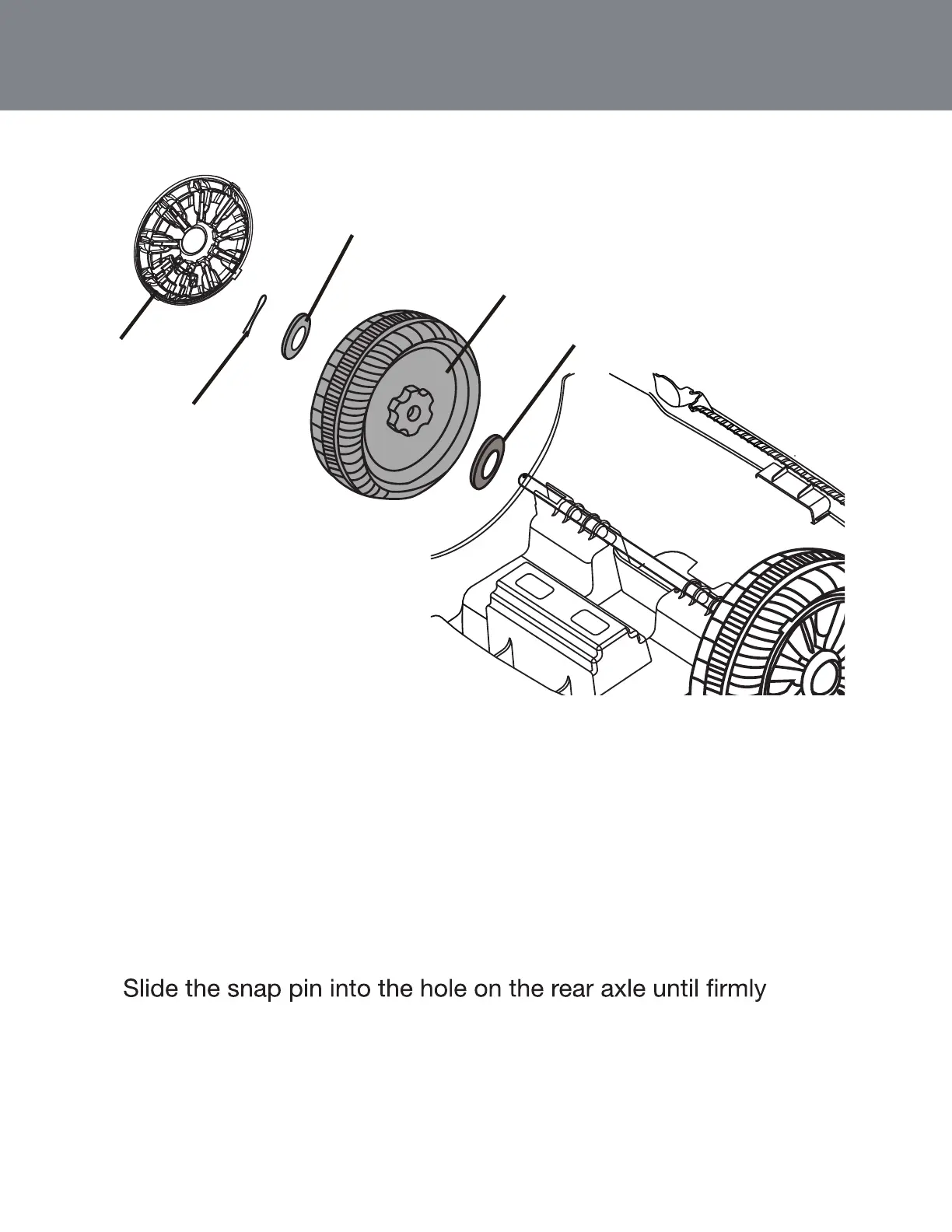 Slide the snap pin into the hole on the rear axle until firmly