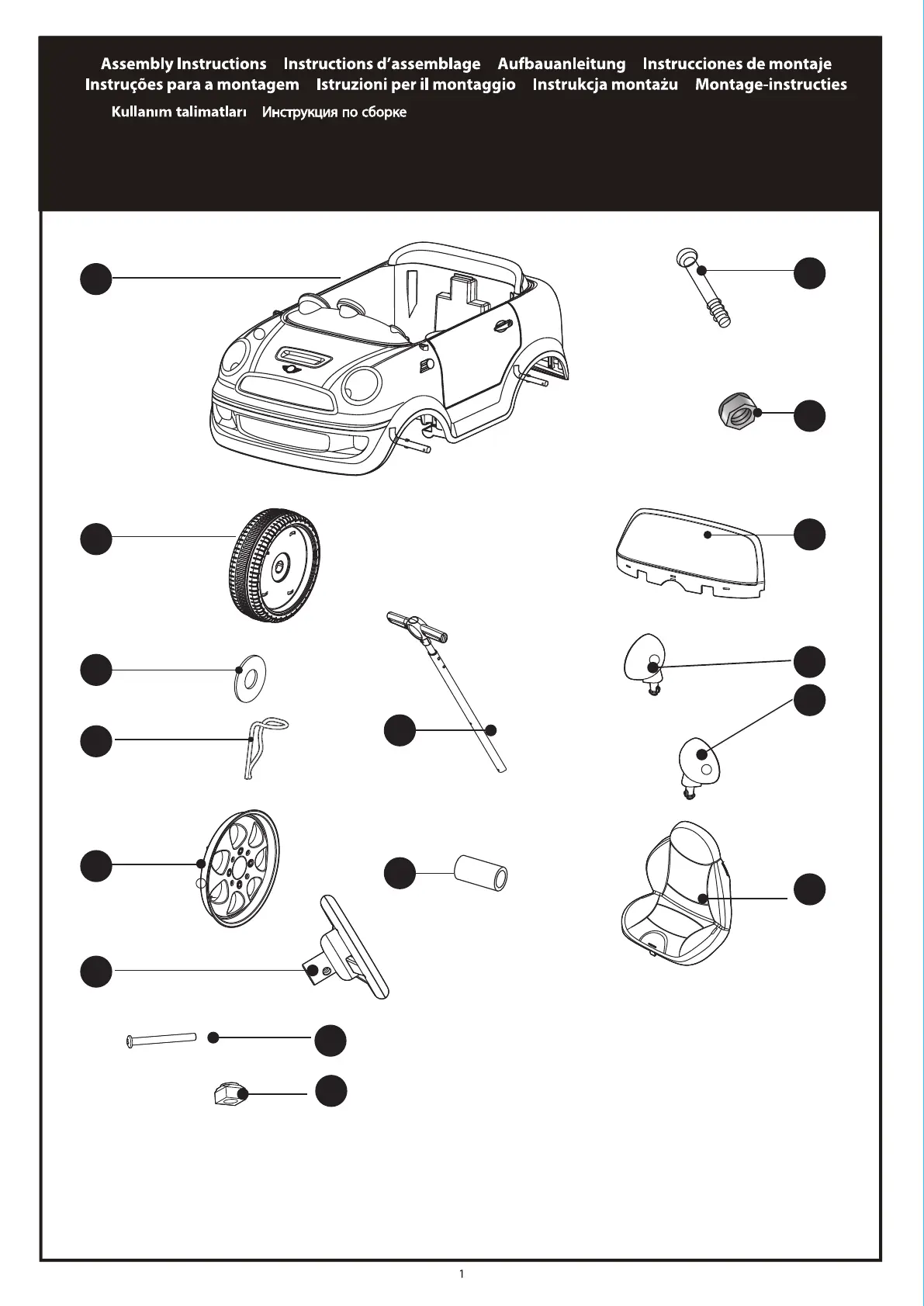 Assembly Instructions Instructions d'assemblage Aufbauanleitung Instrucciones de montaje
Instruções para a montagem Istruzioni per il montaggio Instrukcja montażu Montage-instructies
Kullanım talimatları Инструкция по сборке

1