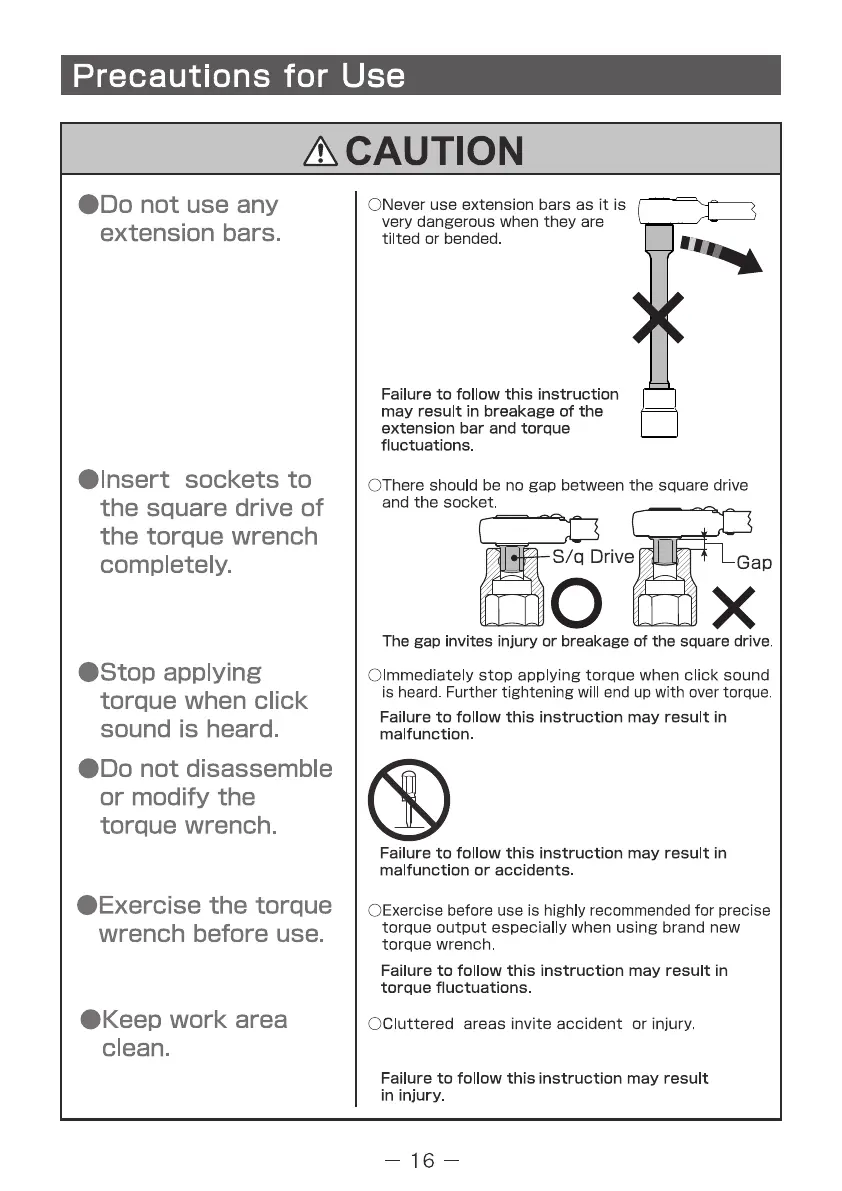 Precautions for Use

⚠ CAUTION

●Do not use any extension bars.

○Never use extension bars as it is very dangerous when they are tilted or bended.

Failure to follow this instruction may result in breakage of the extension bar and torque fluctuations.

●Insert sockets to the square drive of the torque wrench completely.

○There should be no gap between the square drive and the socket.

S/q Drive

Gap

The gap invites injury or breakage of the square drive.

●Stop applying torque when click sound is heard.

○Immediately stop applying torque when click sound is heard. Further tightening will end up with over torque.

Failure to follow this instruction may result in malfunction.

●Do not disassemble or modify the torque wrench.

Failure to follow this instruction may result in malfunction or accidents.

●Exercise the torque wrench before use.

○Exercise before use is highly recommended for precise torque output especially when using brand new torque wrench.

Failure to follow this instruction may result in torque fluctuations.

●Keep work area clean.

○Cluttered areas invite accident or injury.

Failure to follow this instruction may result in injury.

— 16 —