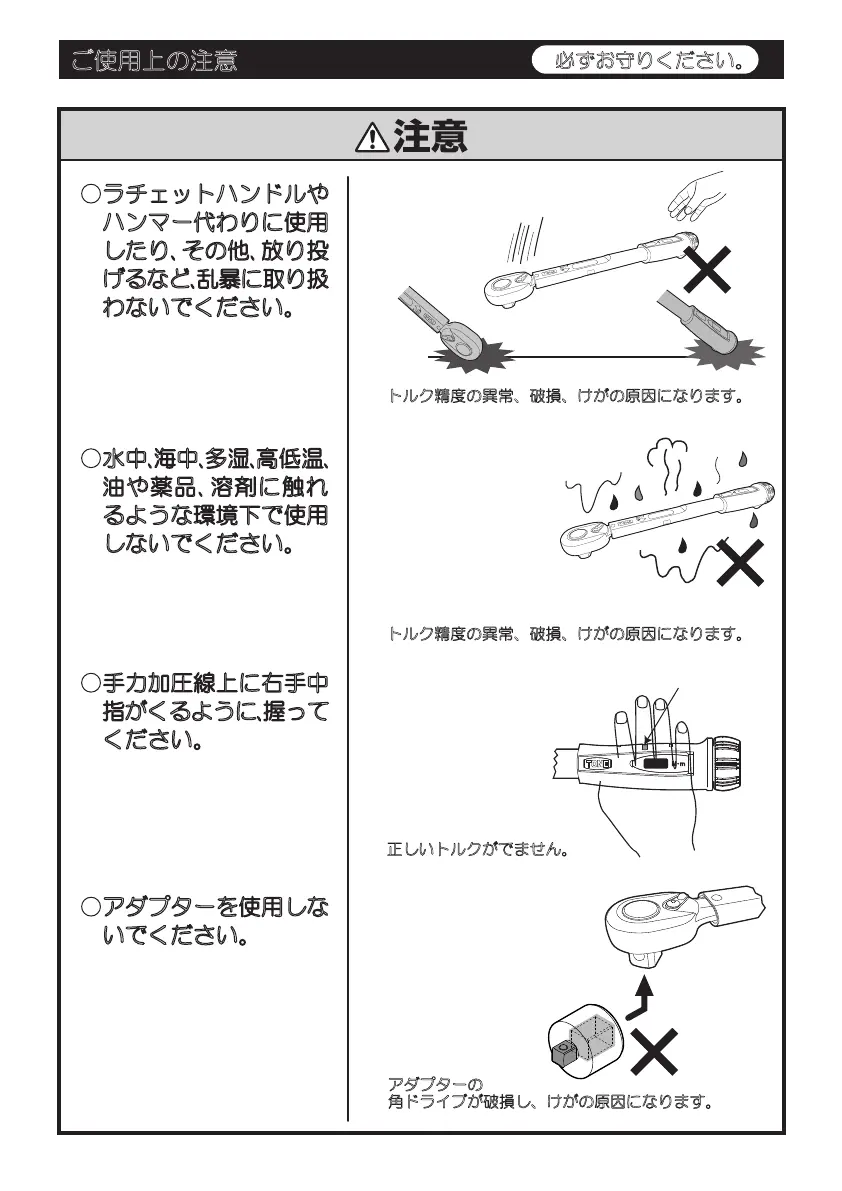 ご使用上の注意

必ずお守りください。

⚠注意

○ラチェットハンドルやハンマー代わりに使用したり、その他、放り投げるなど、乱暴に取り扱わないでください。

トルク精度の異常、破損、けがの原因になります。

○水中、海中、多湿、高低温、油や薬品、溶剤に触れるような環境下で使用しないでください。

トルク精度の異常、破損、けがの原因になります。

○手力加圧線上に右手中指がくるように、握ってください。

TONE

正しいトルクがでません。

○アダプターを使用しないでください。

アダプターの
角ドライブが破損し、けがの原因になります。