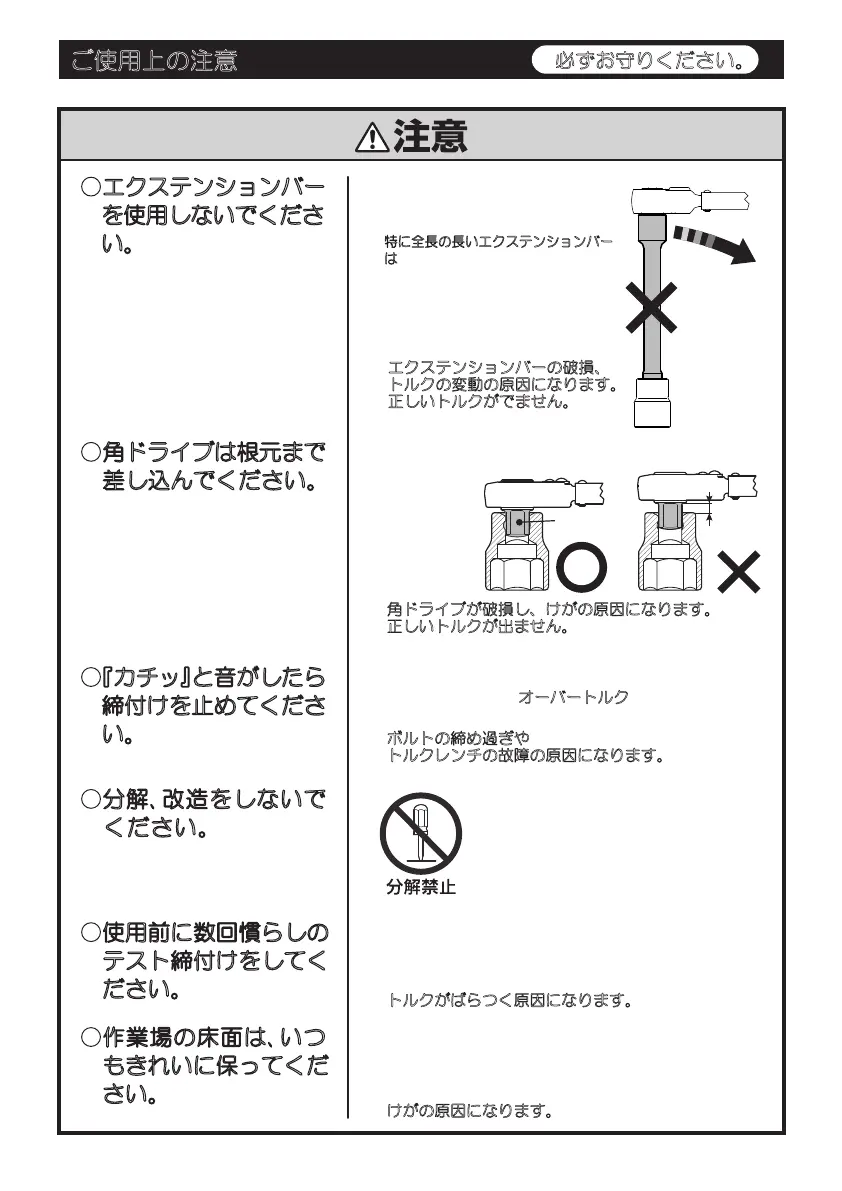 ご使用上の注意

必ずお守りください。

⚠注意

○エクステンションバーを使用しないでください。

特に全長の長いエクステンションバーは

エクステンションバーの破損、トルクの変動の原因になります。正しいトルクがでません。

○角ドライブは根元まで差し込んでください。

角ドライブが破損し、けがの原因になります。正しいトルクが出ません。

○『カチッ』と音がしたら締付けを止めてください。

オーバートルク

ボルトの締め過ぎやトルクレンチの故障の原因になります。

○分解、改造をしないでください。

分解禁止

○使用前に数回慣らしのテスト締付けをしてください。

トルクがばらつく原因になります。

○作業場の床面は、いつもきれいに保ってください。

けがの原因になります。