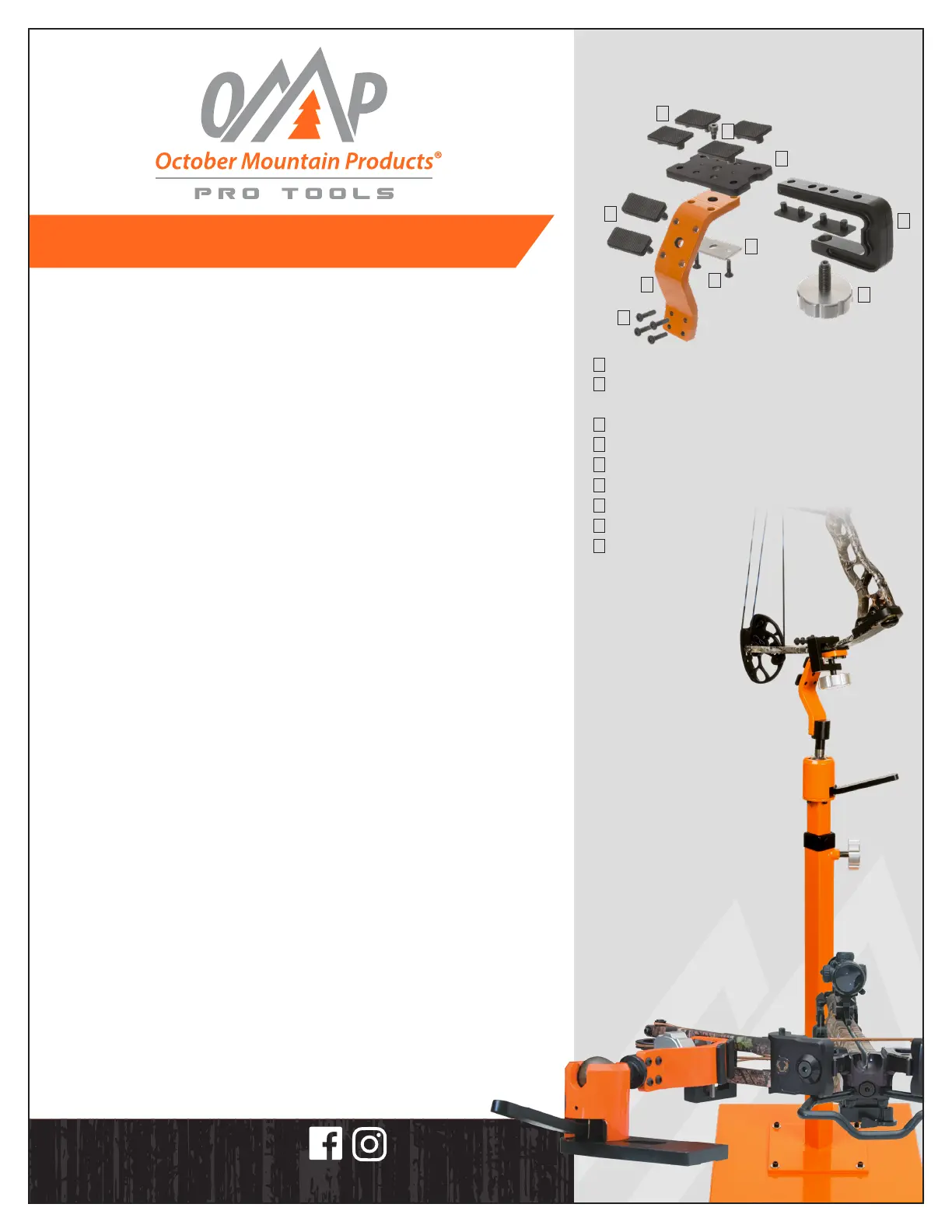 OMP

October Mountain Products®

PRO TOOLS