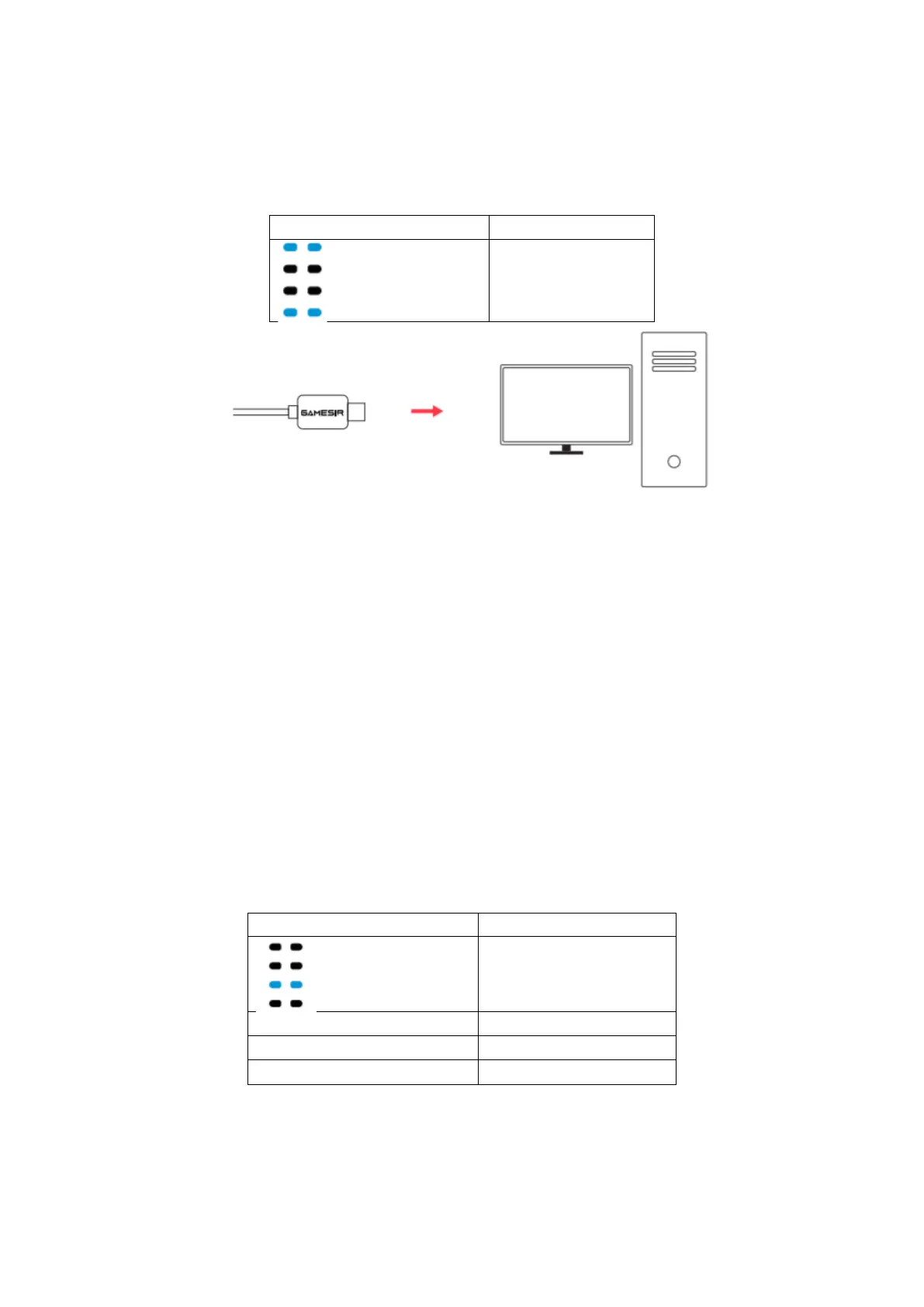 GAMESIR