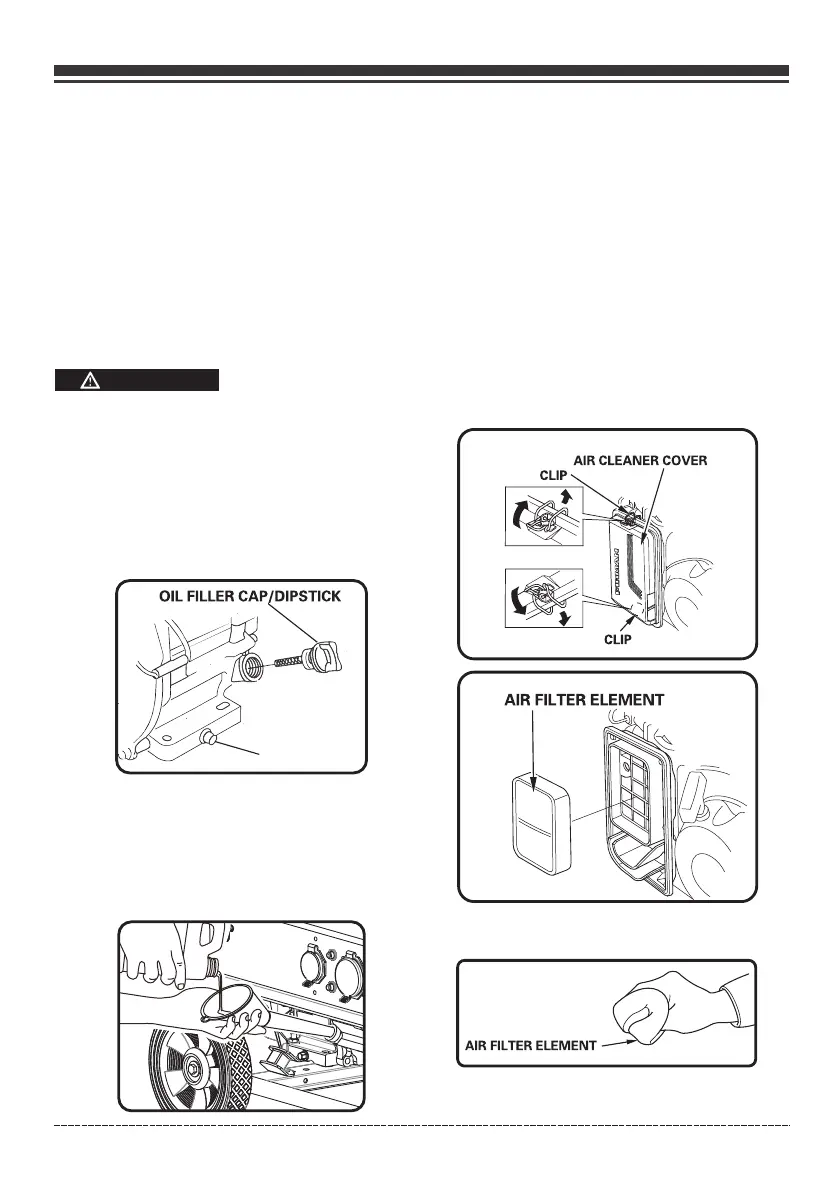 OIL FILLER CAP/DIPSTICK

AIR CLEANER COVER

CLIP

CLIP

AIR FILTER ELEMENT

AIR FILTER ELEMENT