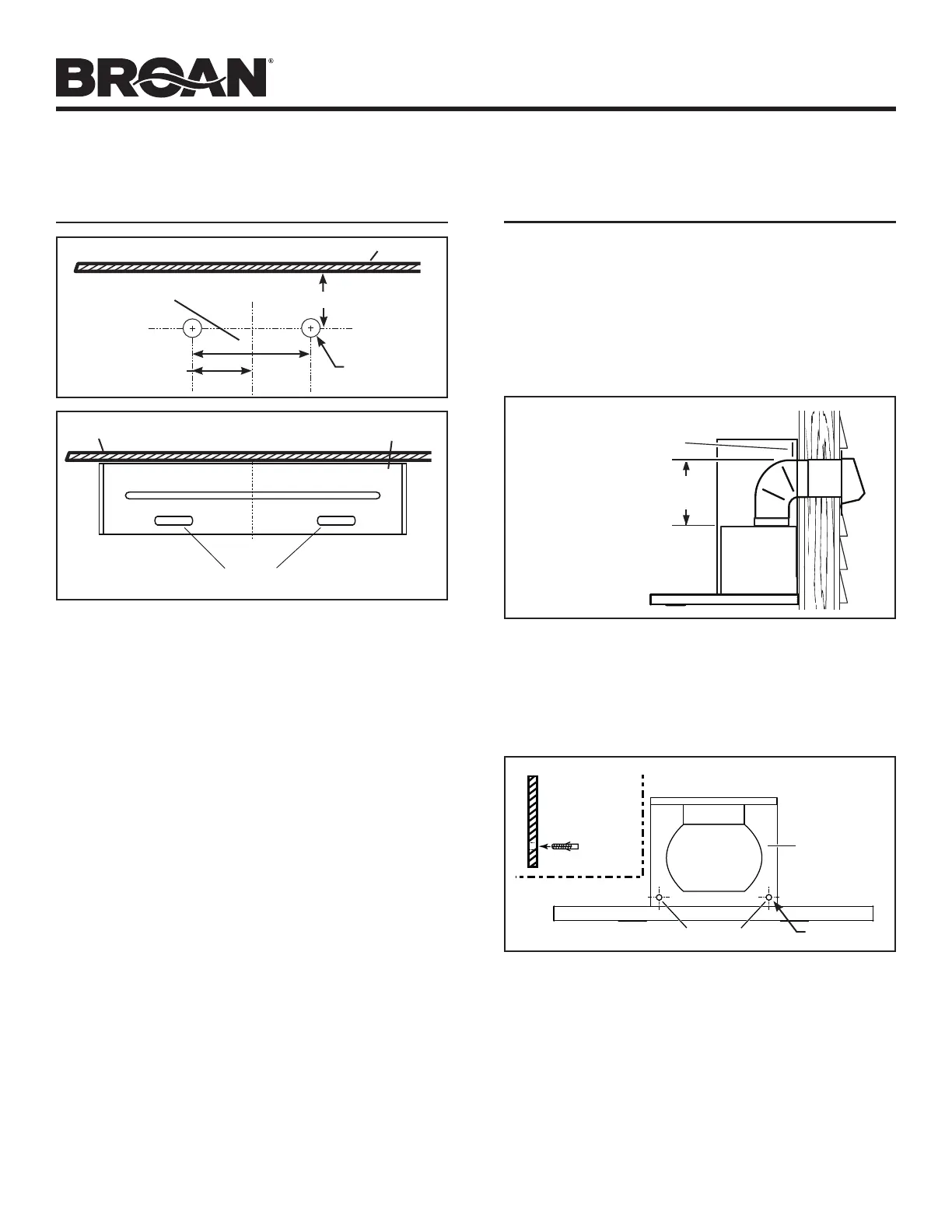 BROAN®