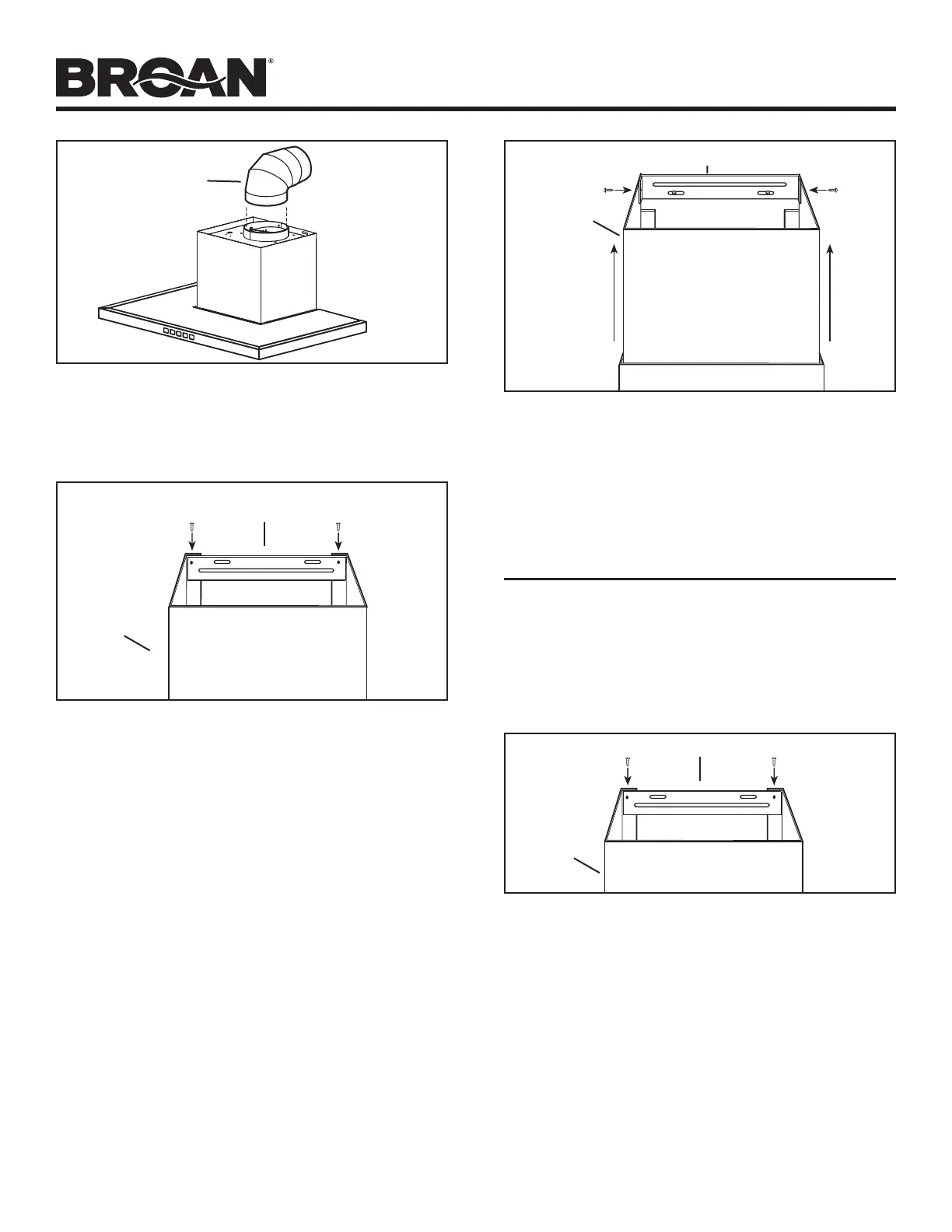 BROAN®