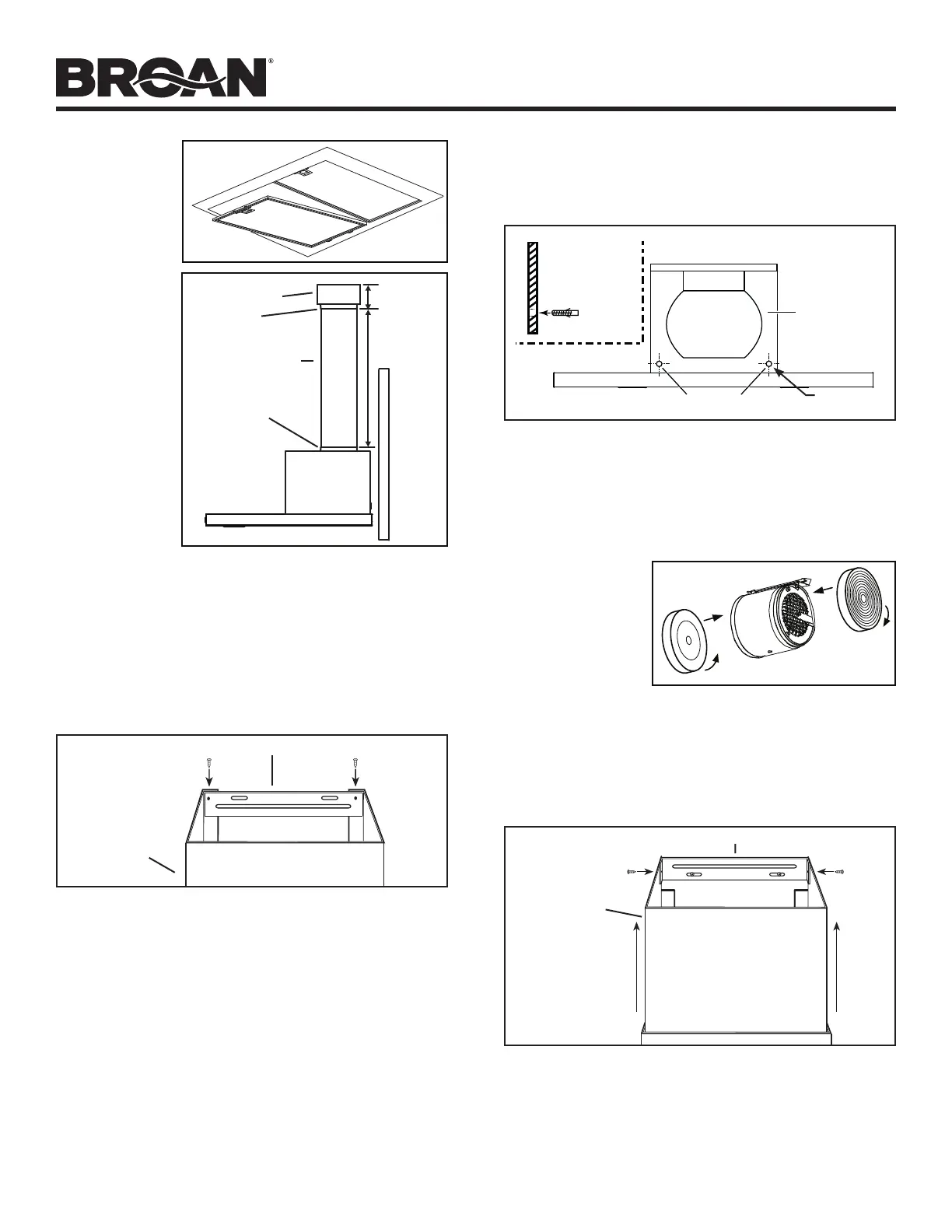 BROAN®