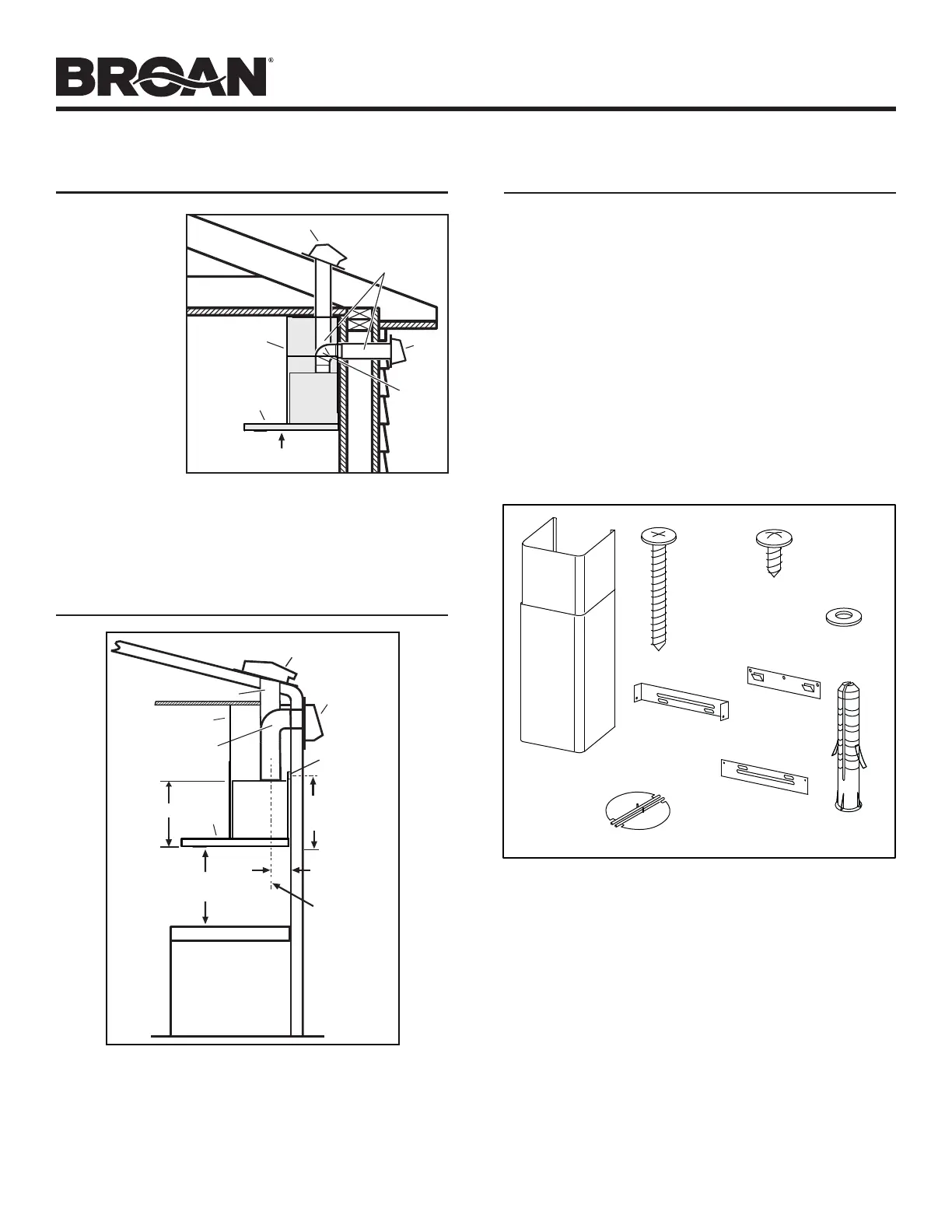 BROAN®