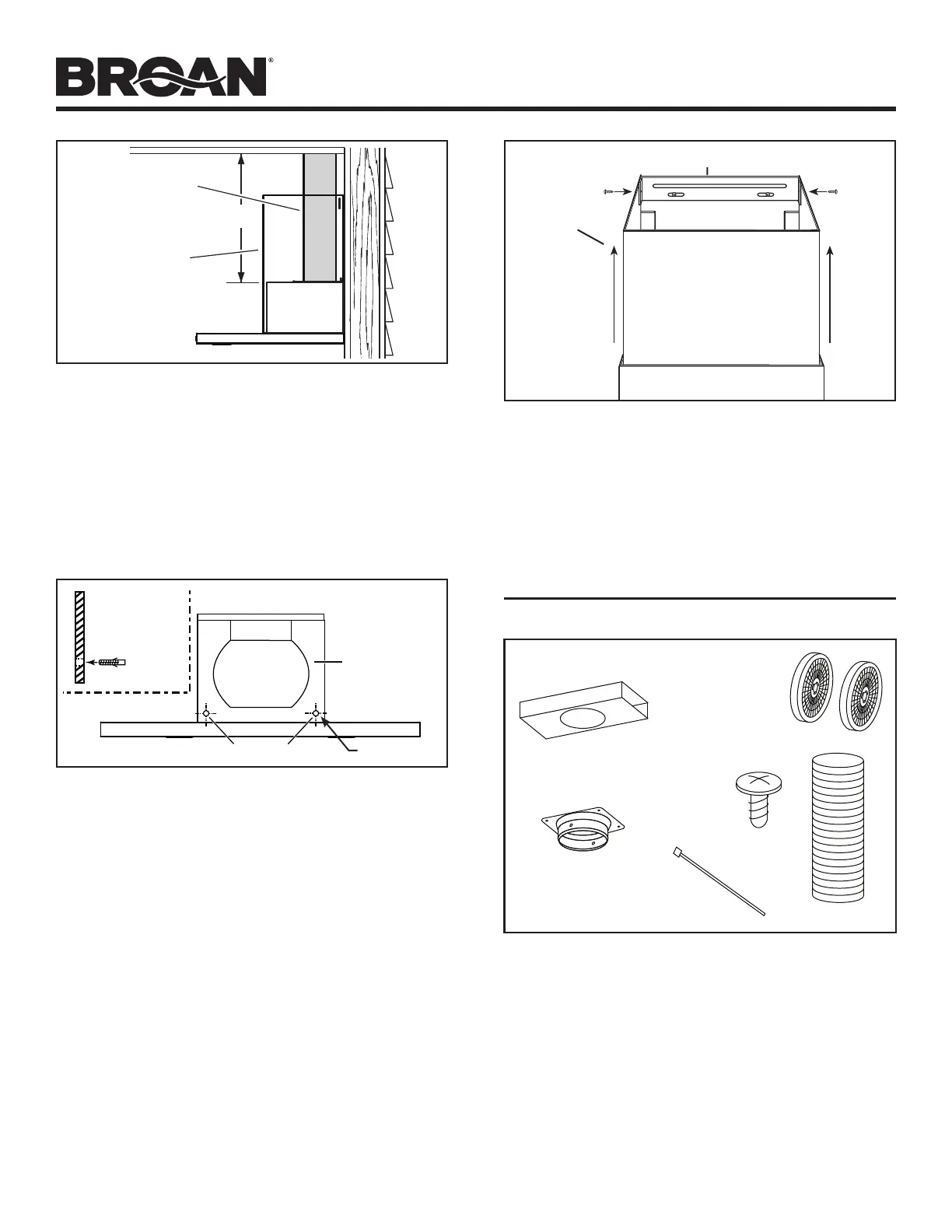 BROAN®