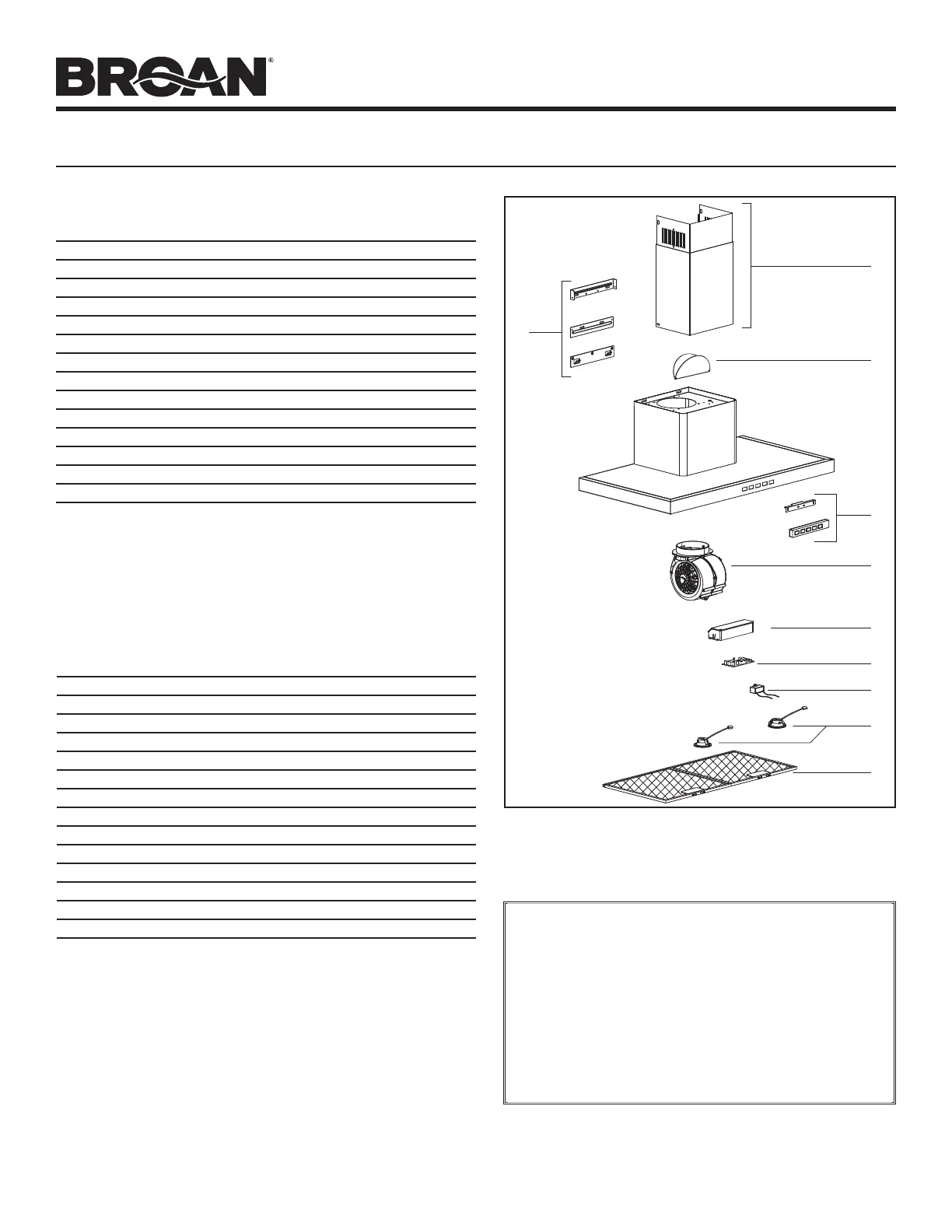 BROAN®