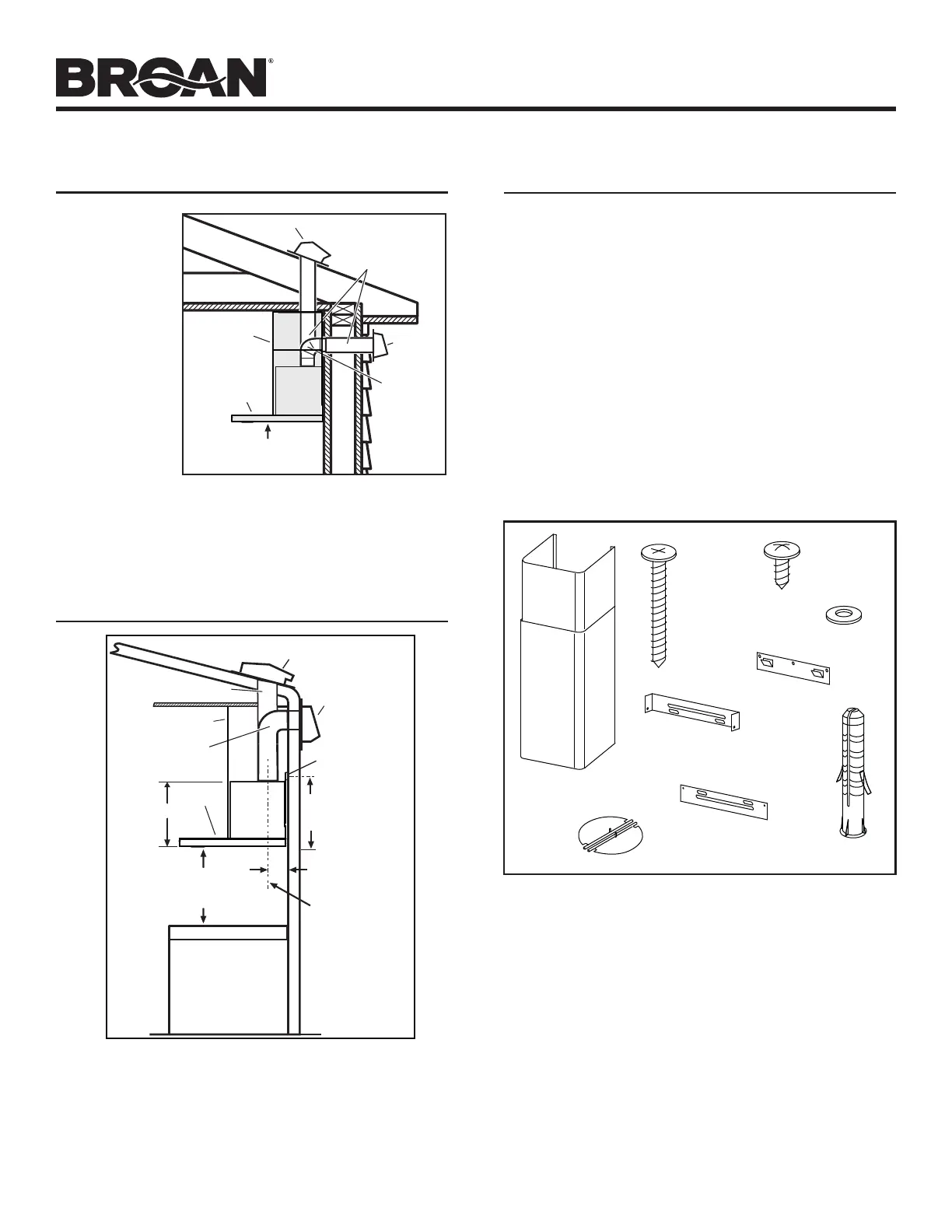 BROAN®