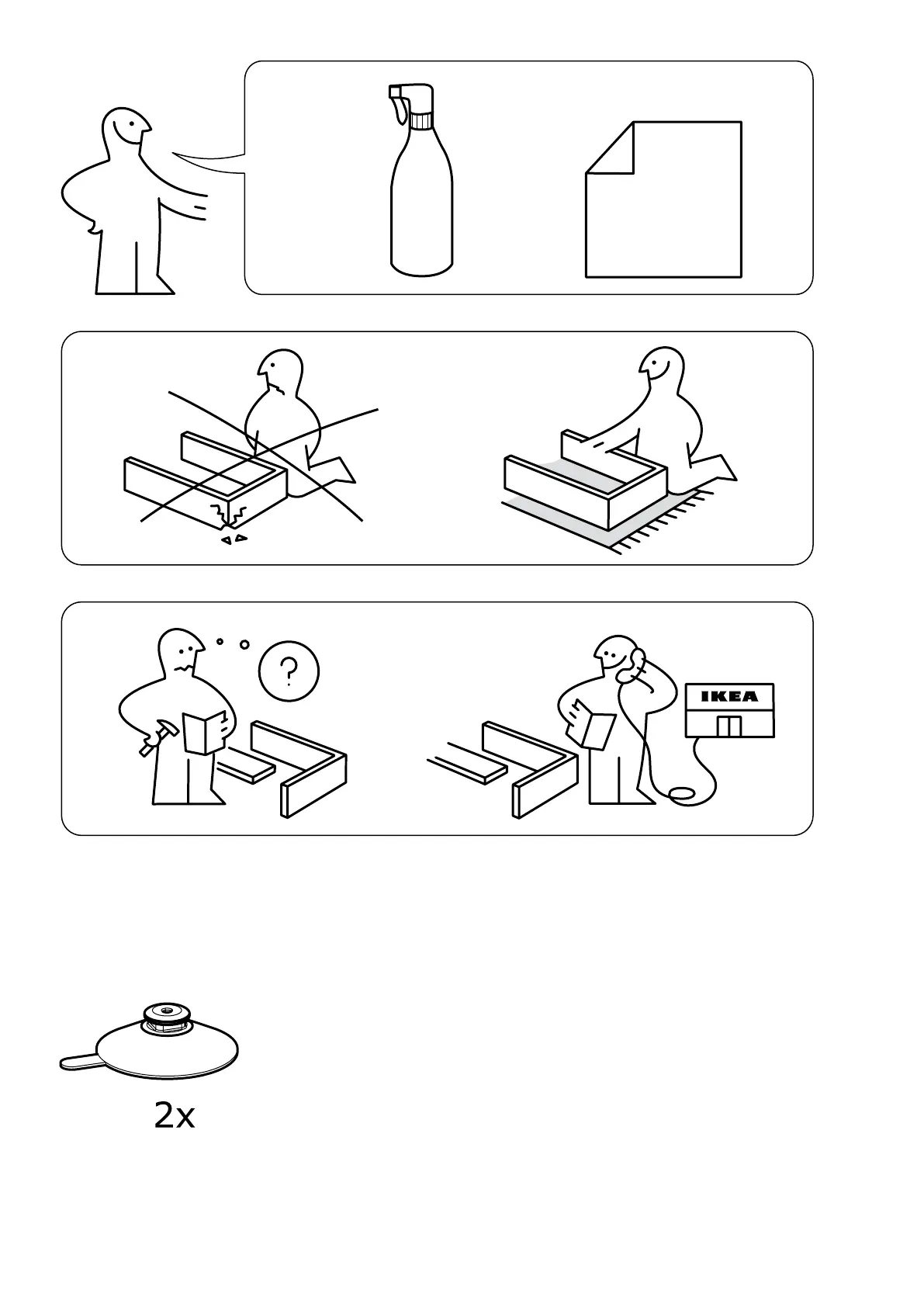 ?

IKEA

2x