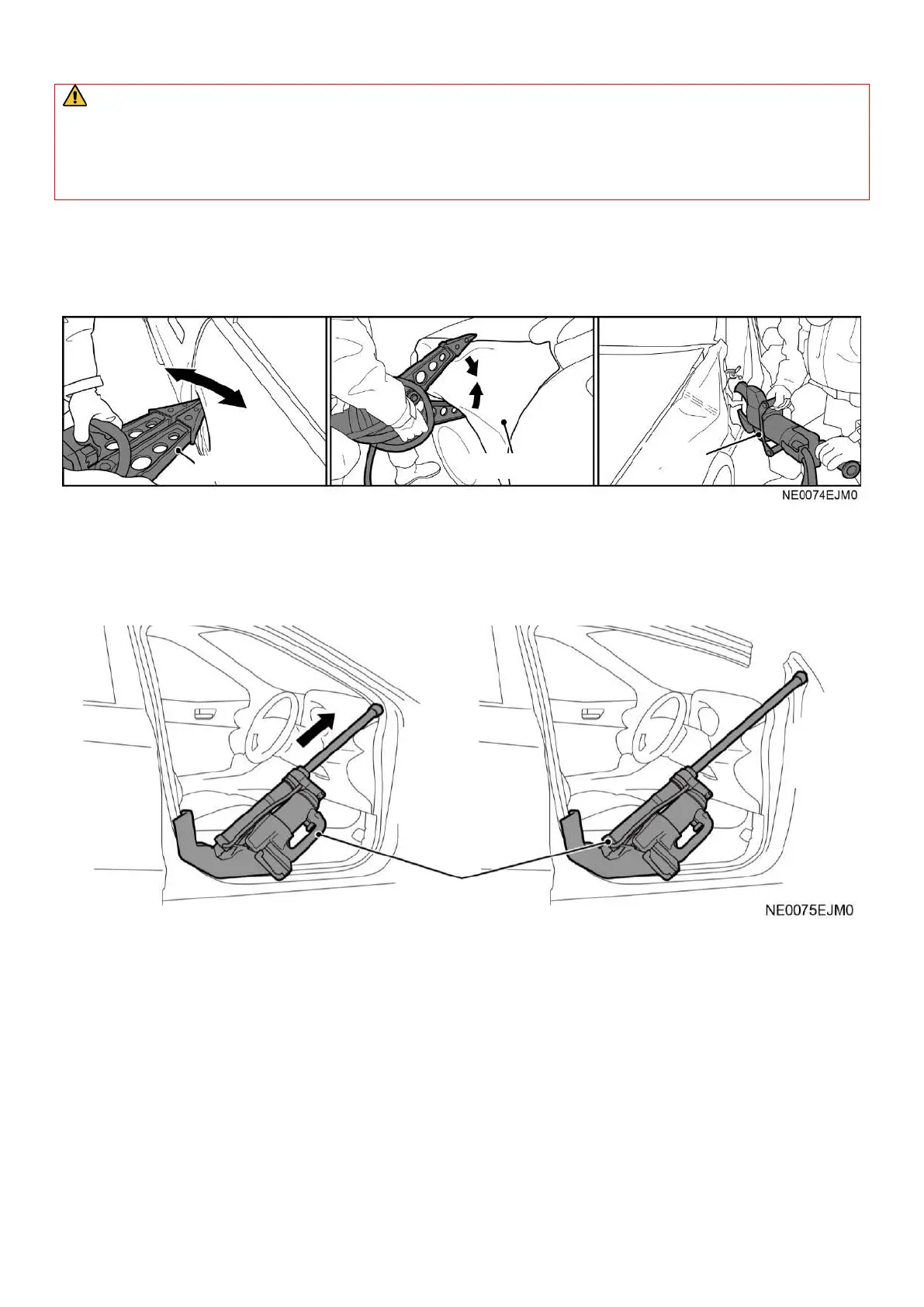 NE0074EJM0

NE0075EJM0