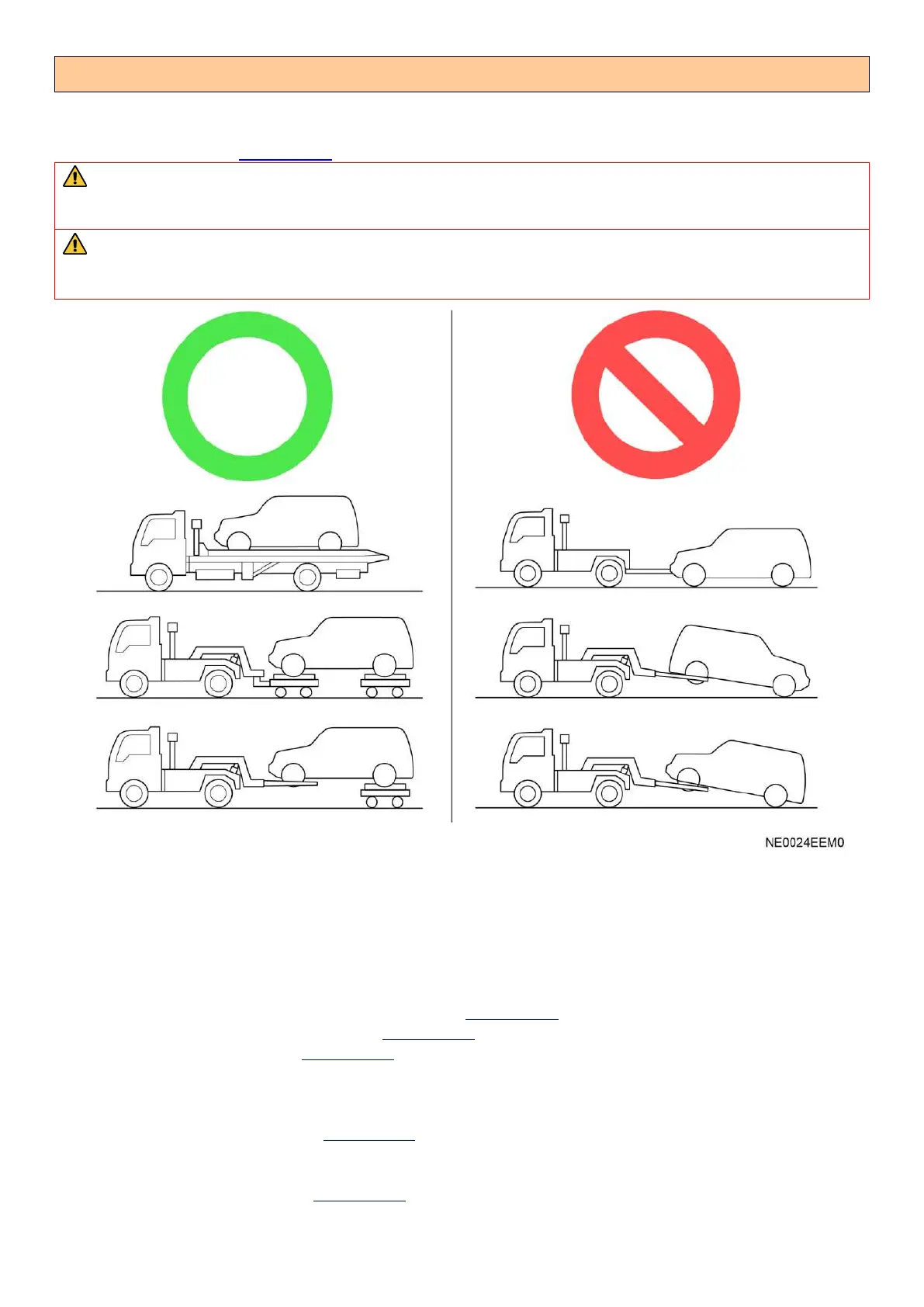 NE0024EEM0