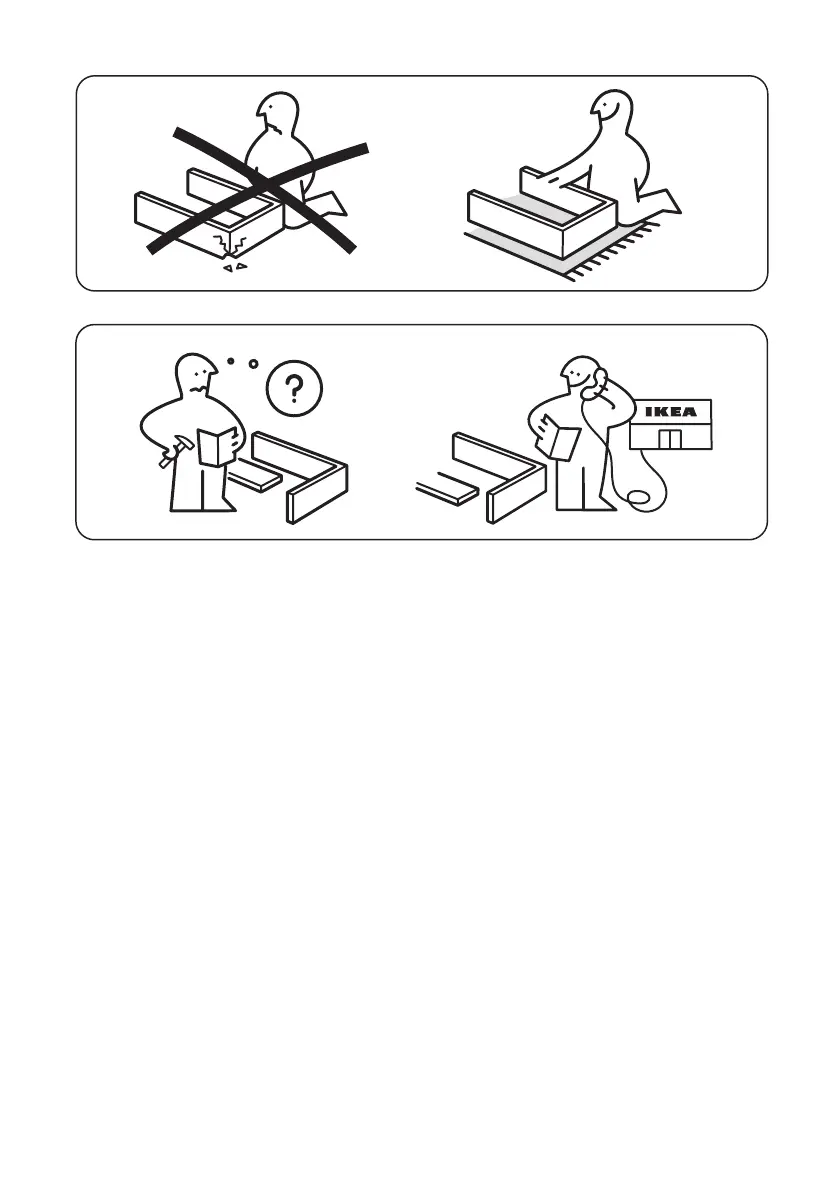 ?

IKEA