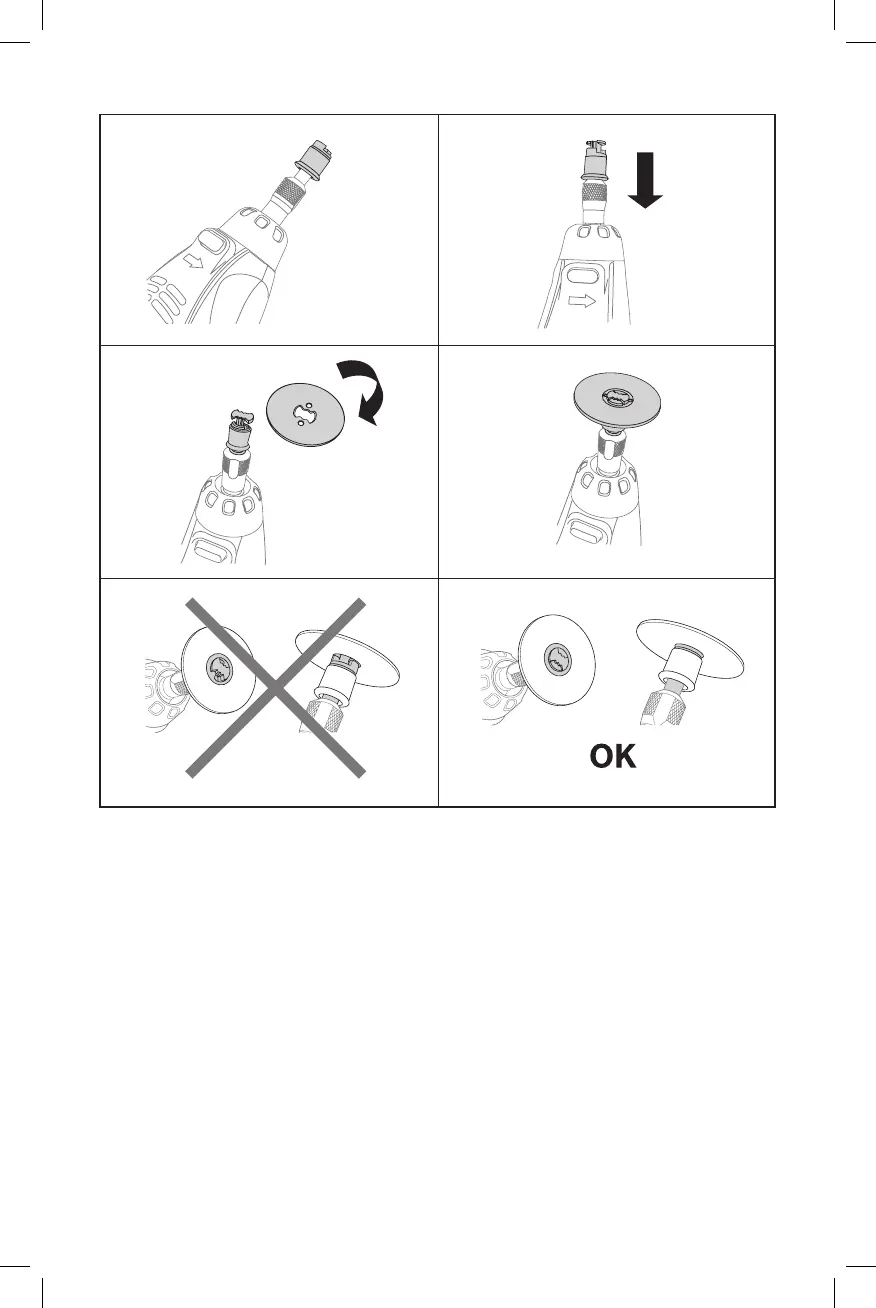 OK