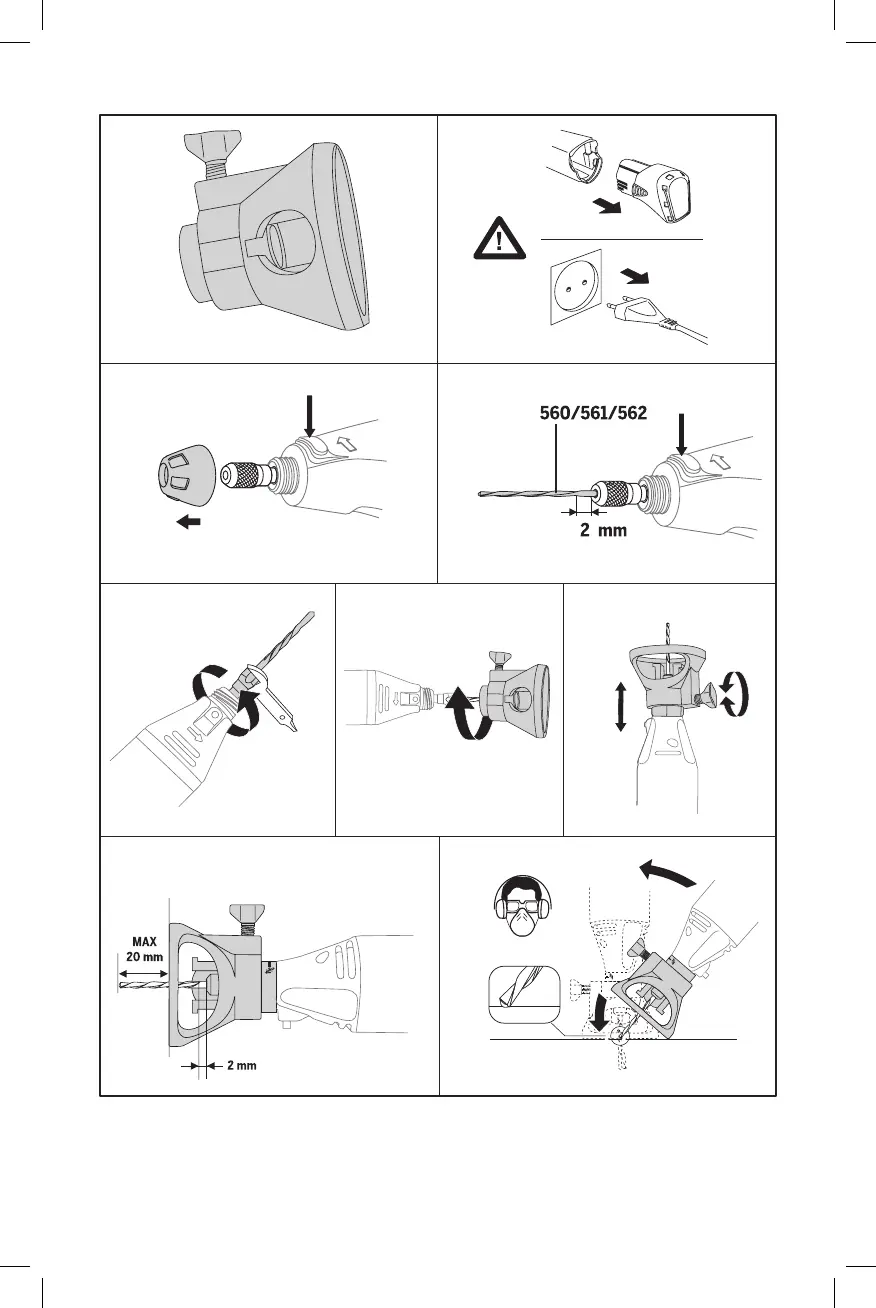 560/561/562

2 mm

MAX
20 mm

2 mm