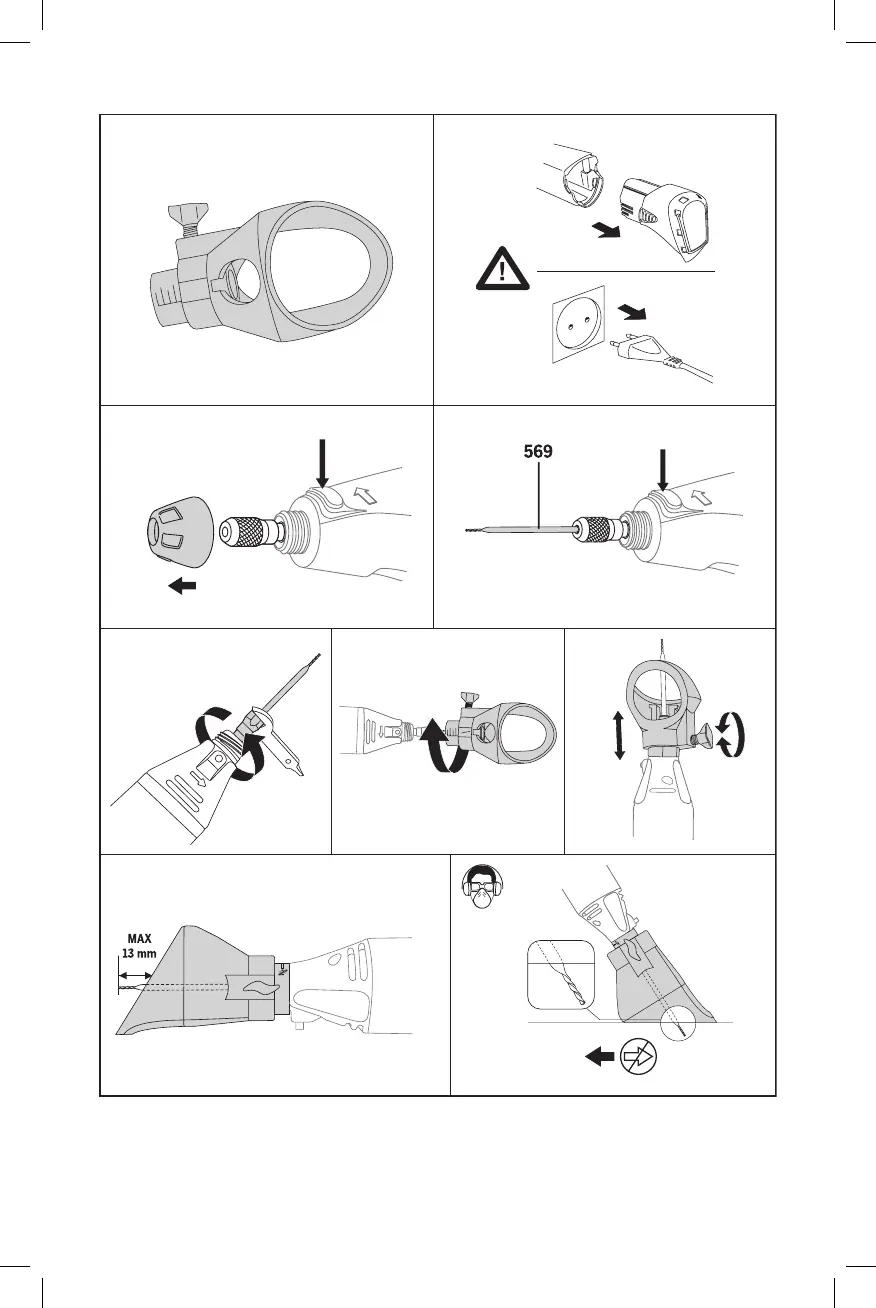 569

MAX
13 mm