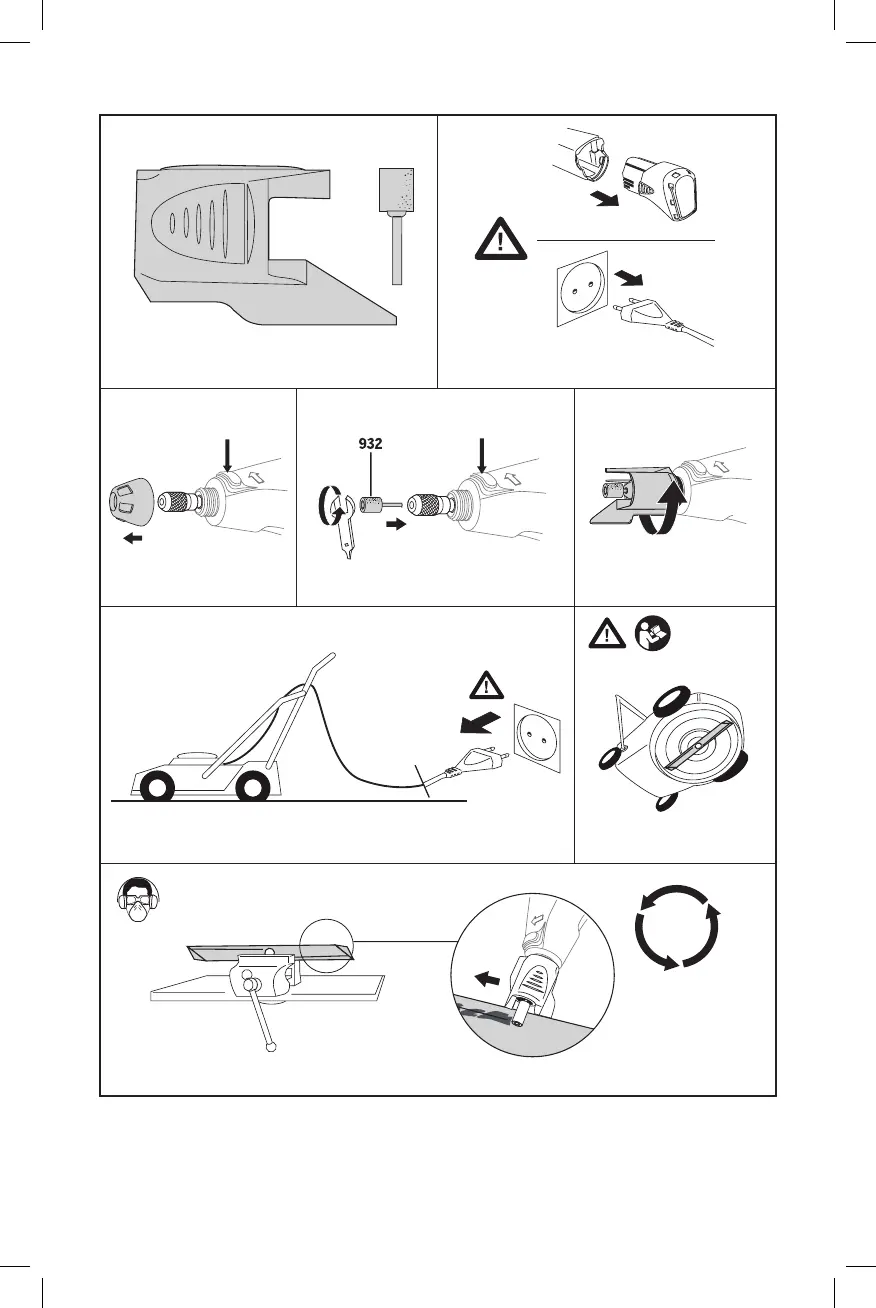 932