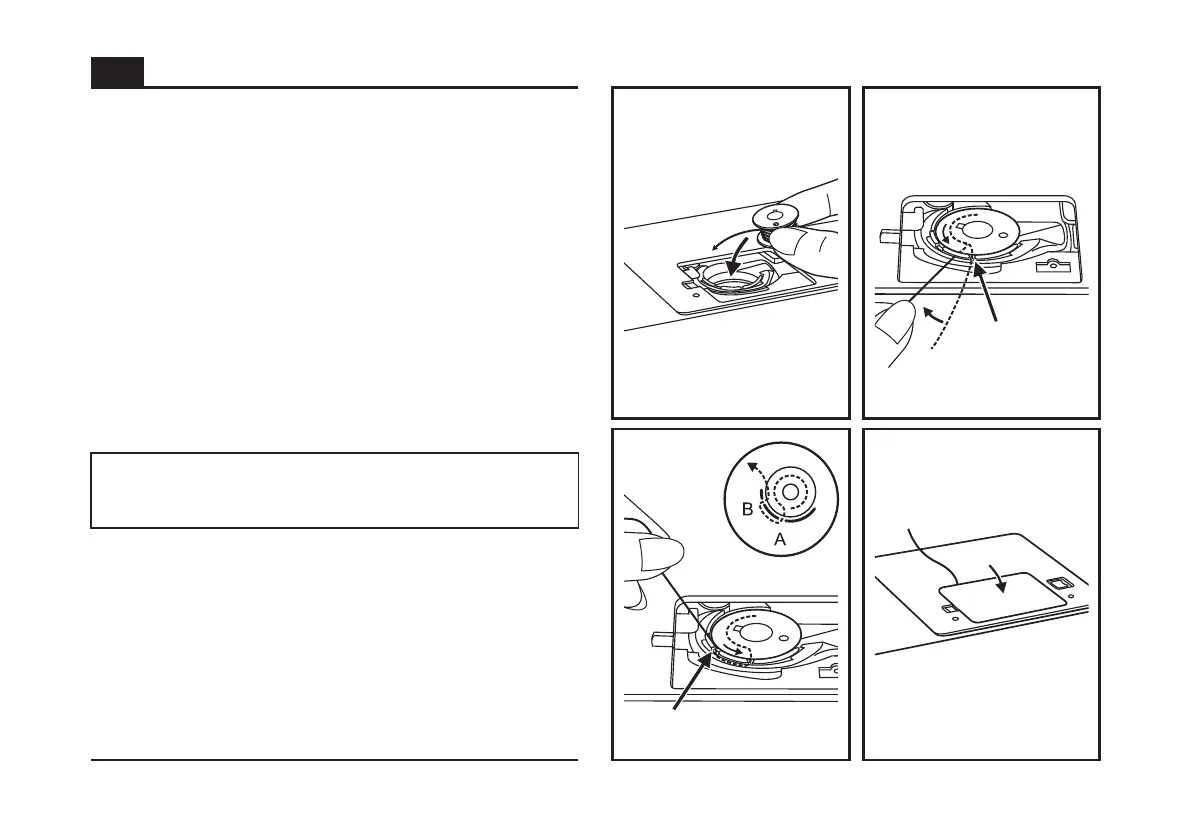 B
A