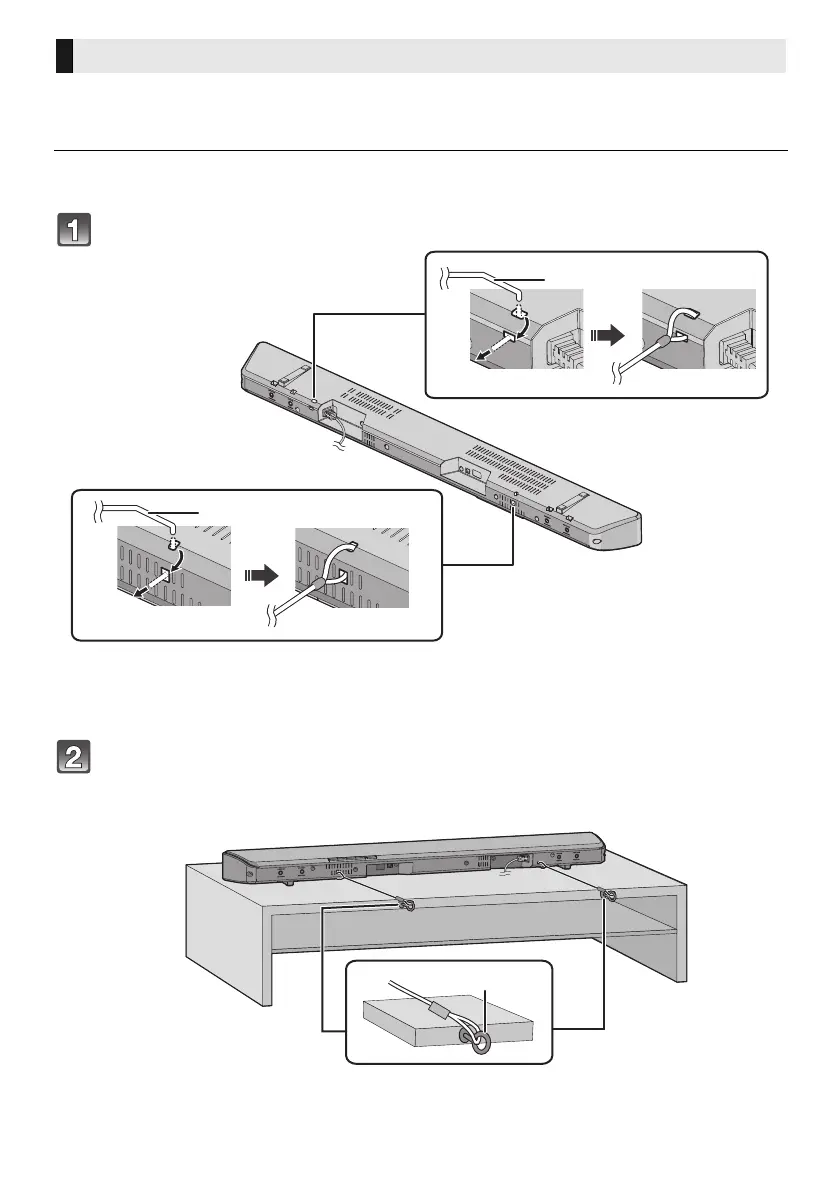 1

2