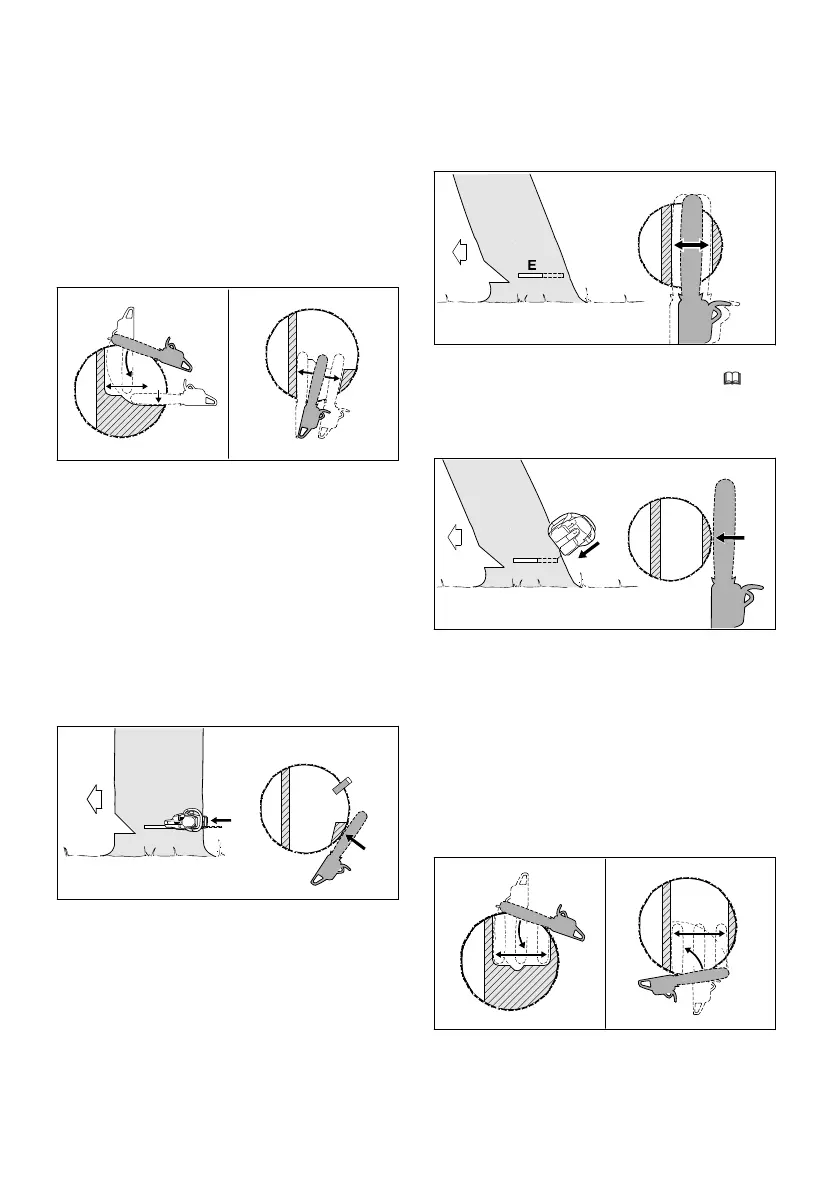 E