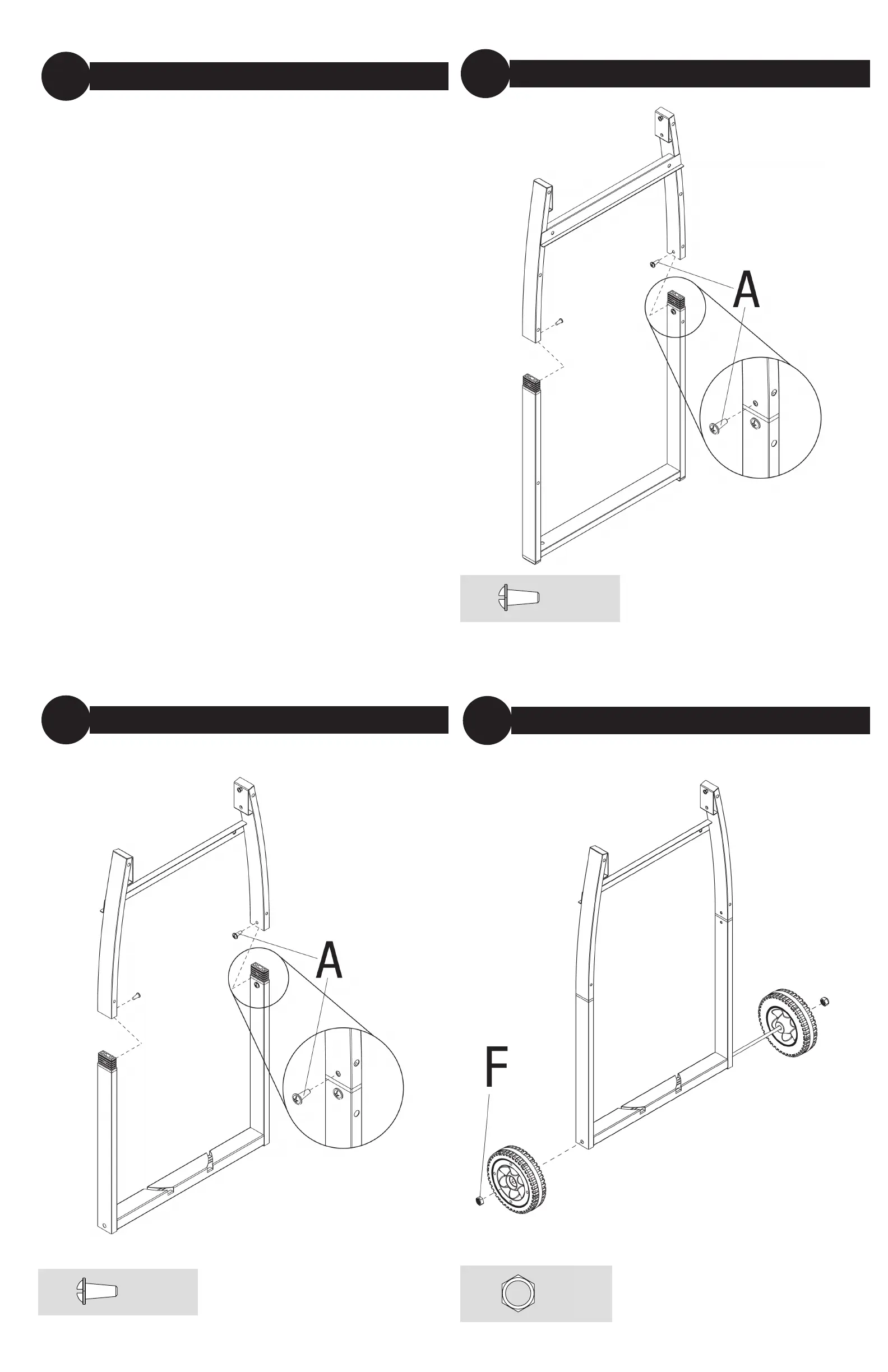 A

A

F