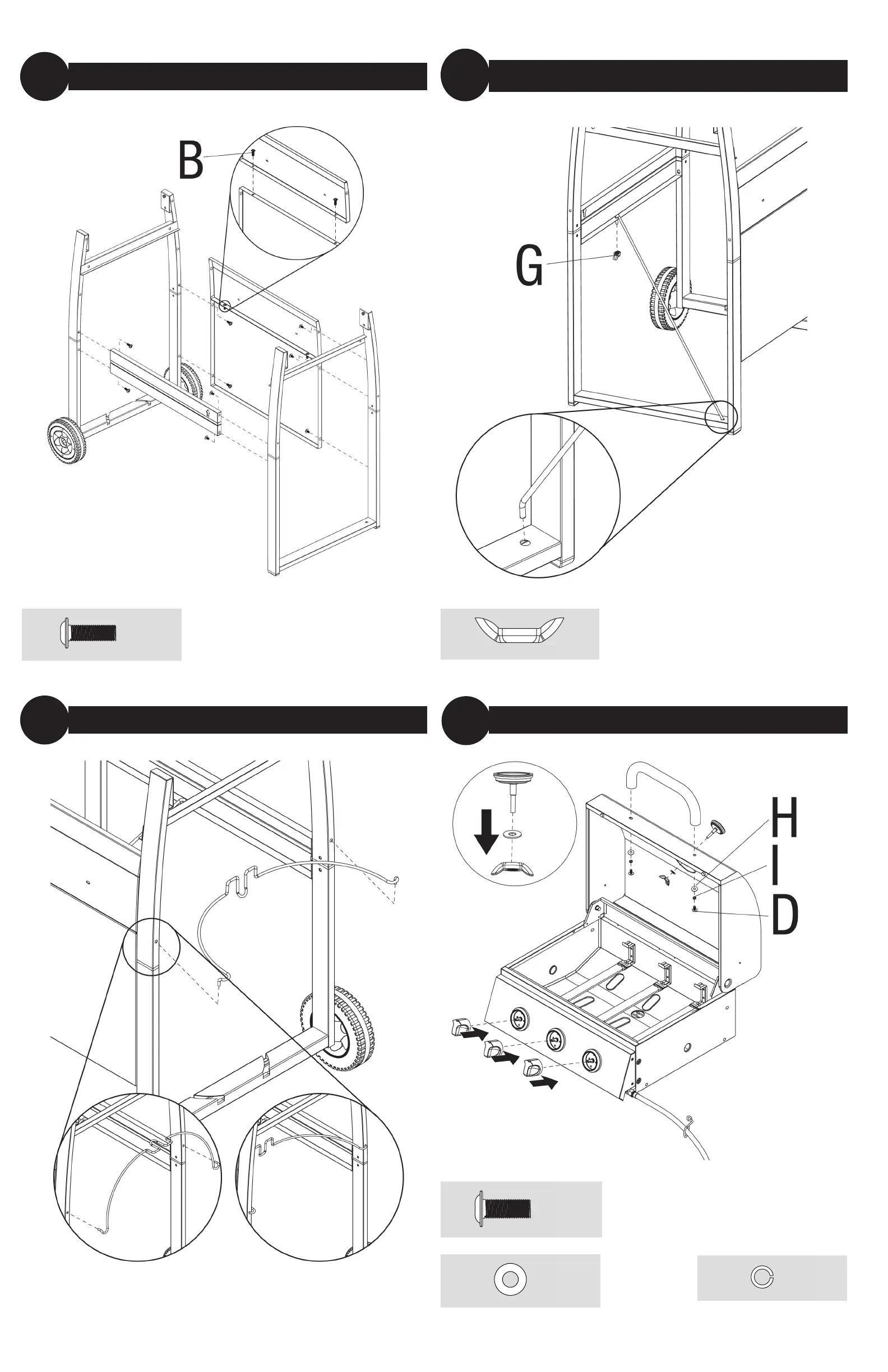 B

G

H
I
D