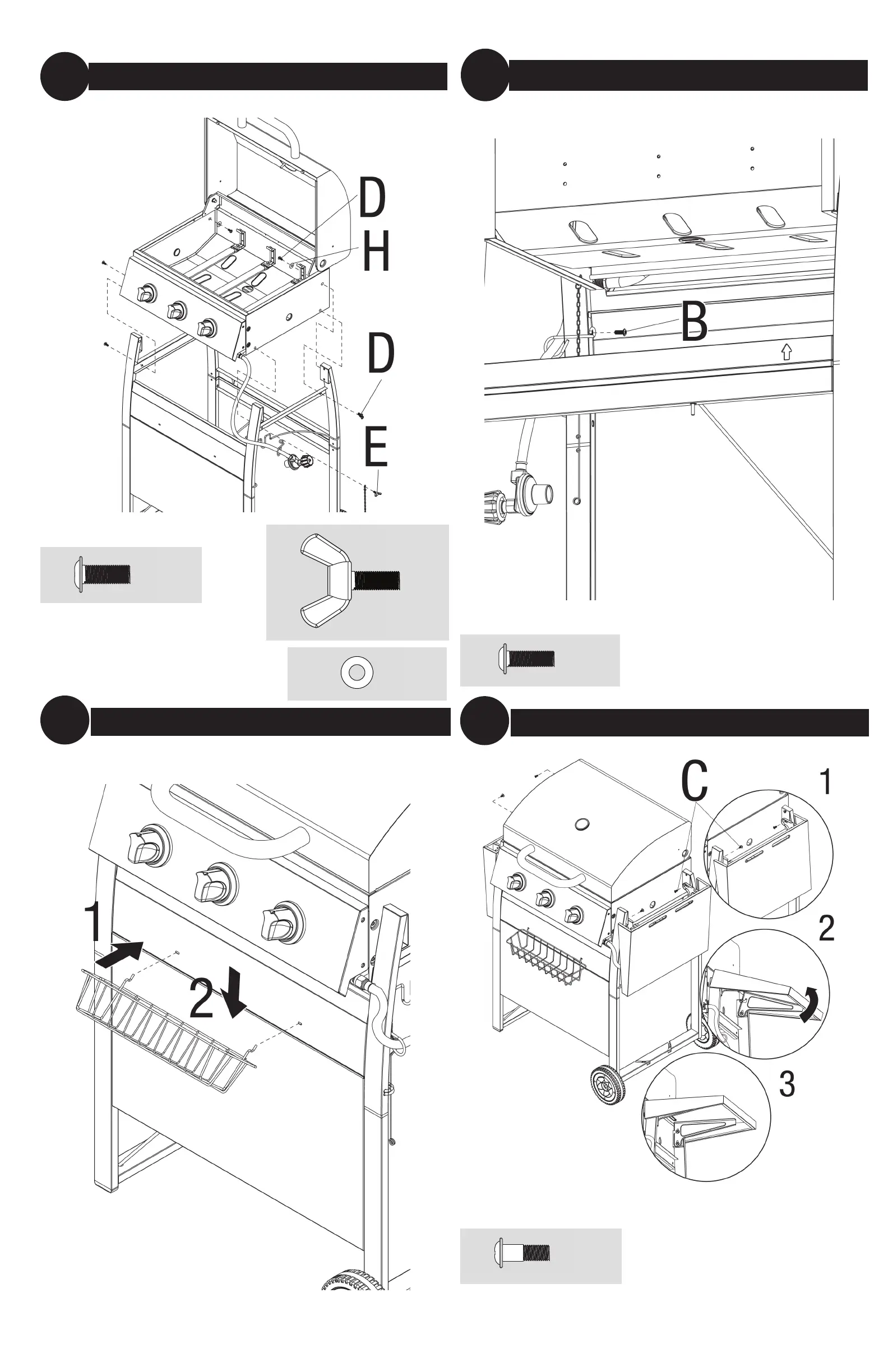 D
H
D
E

B

1
2

C
1
2
3