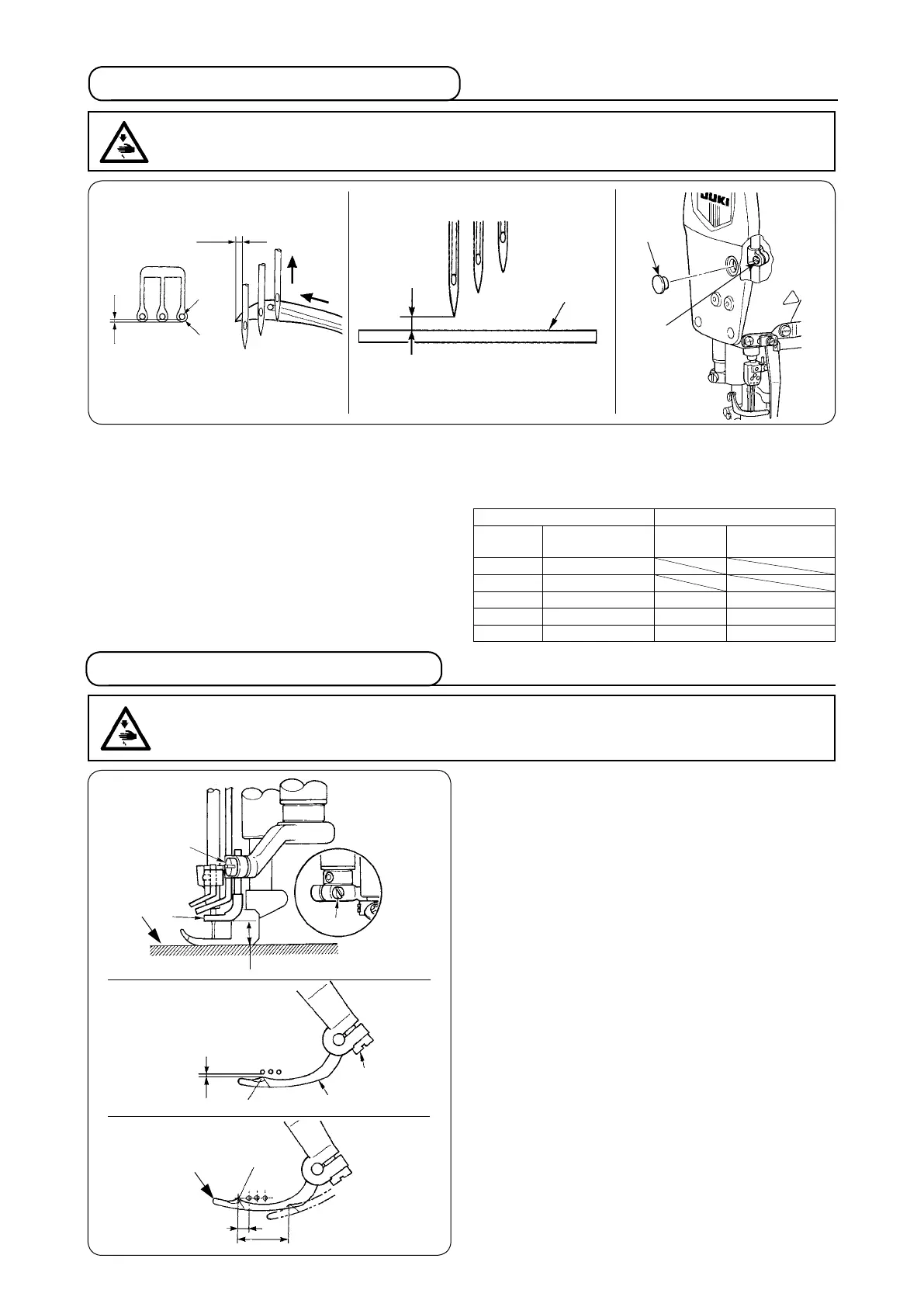 JUKI