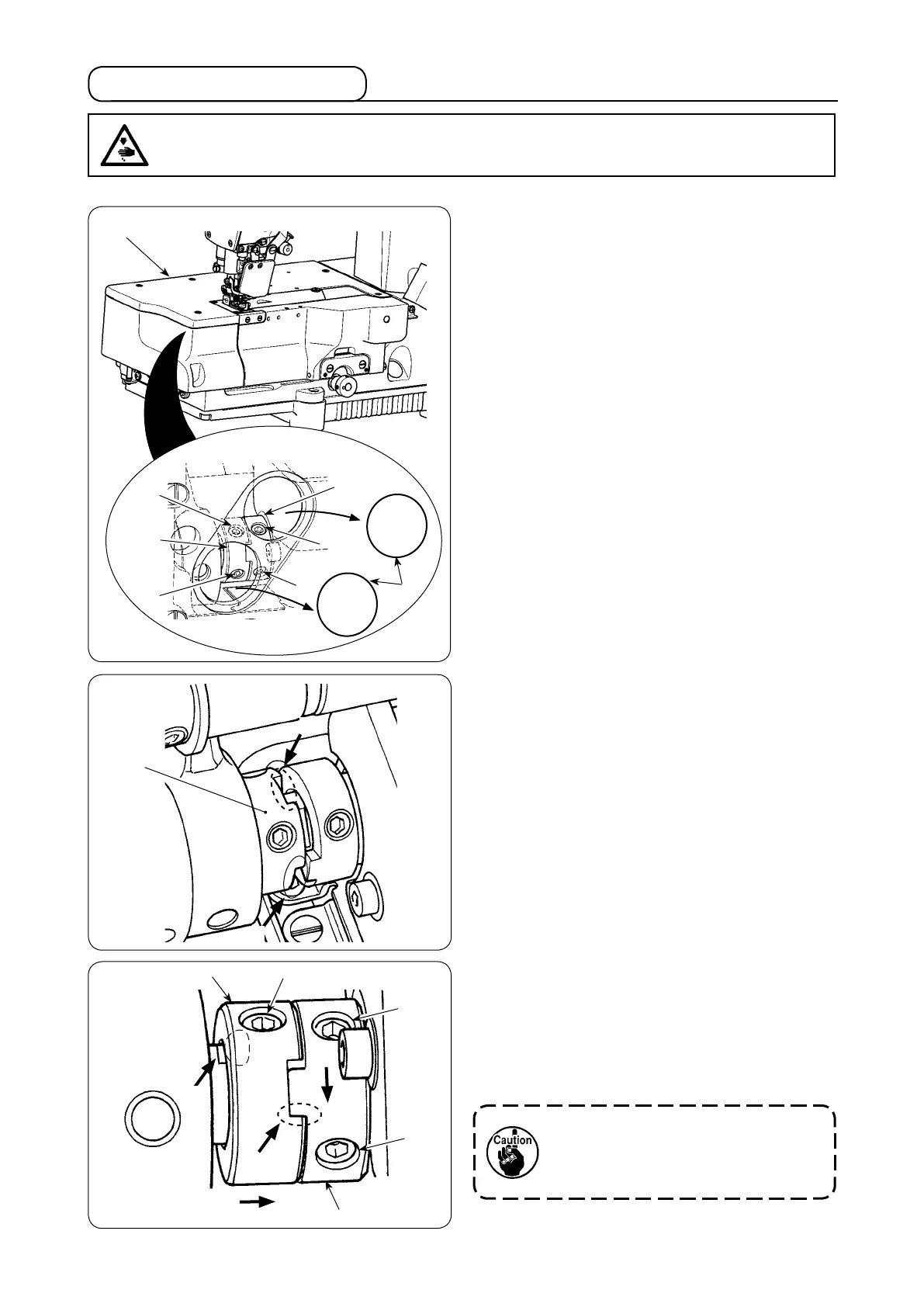 Caution