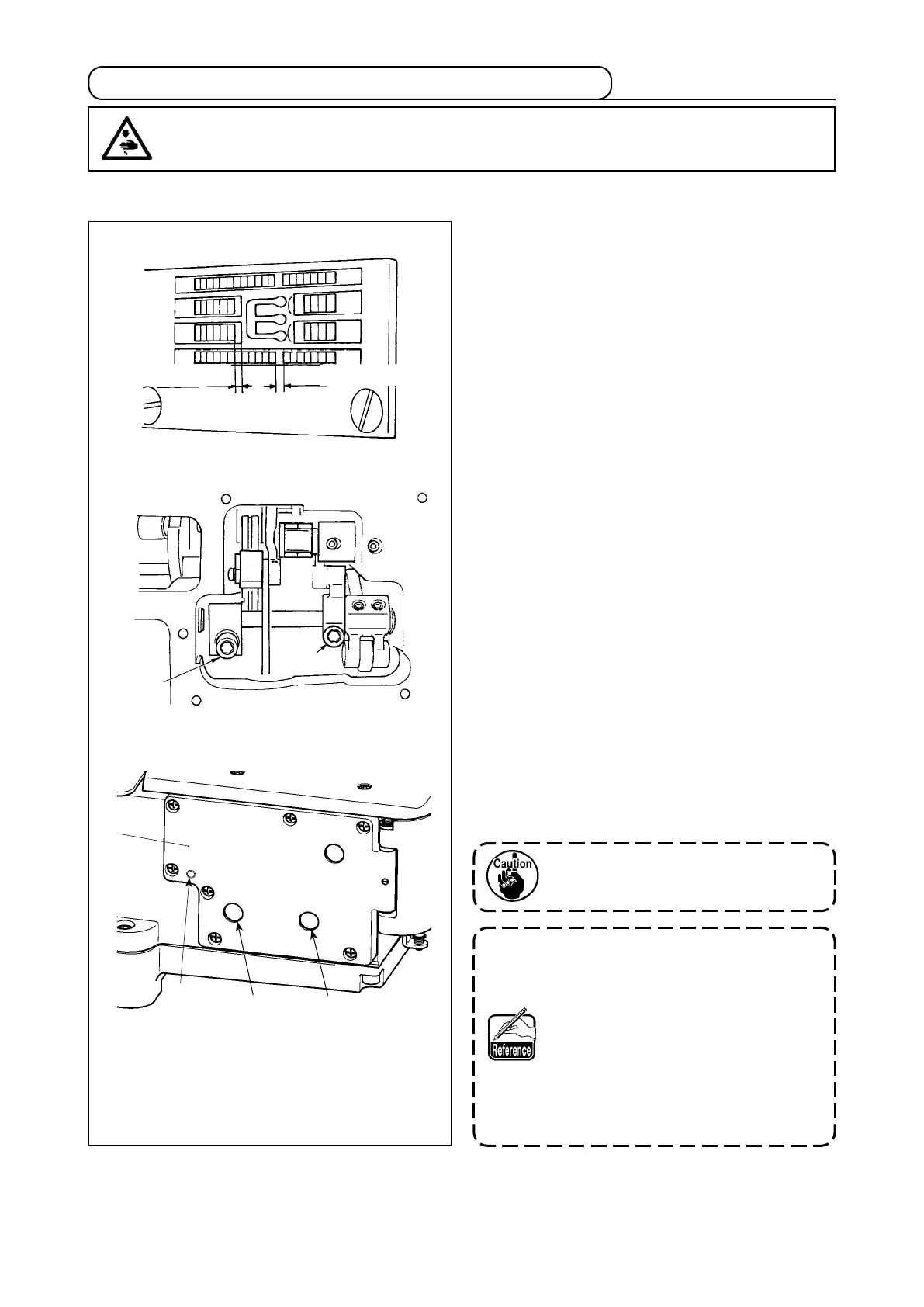 Caution

Reference