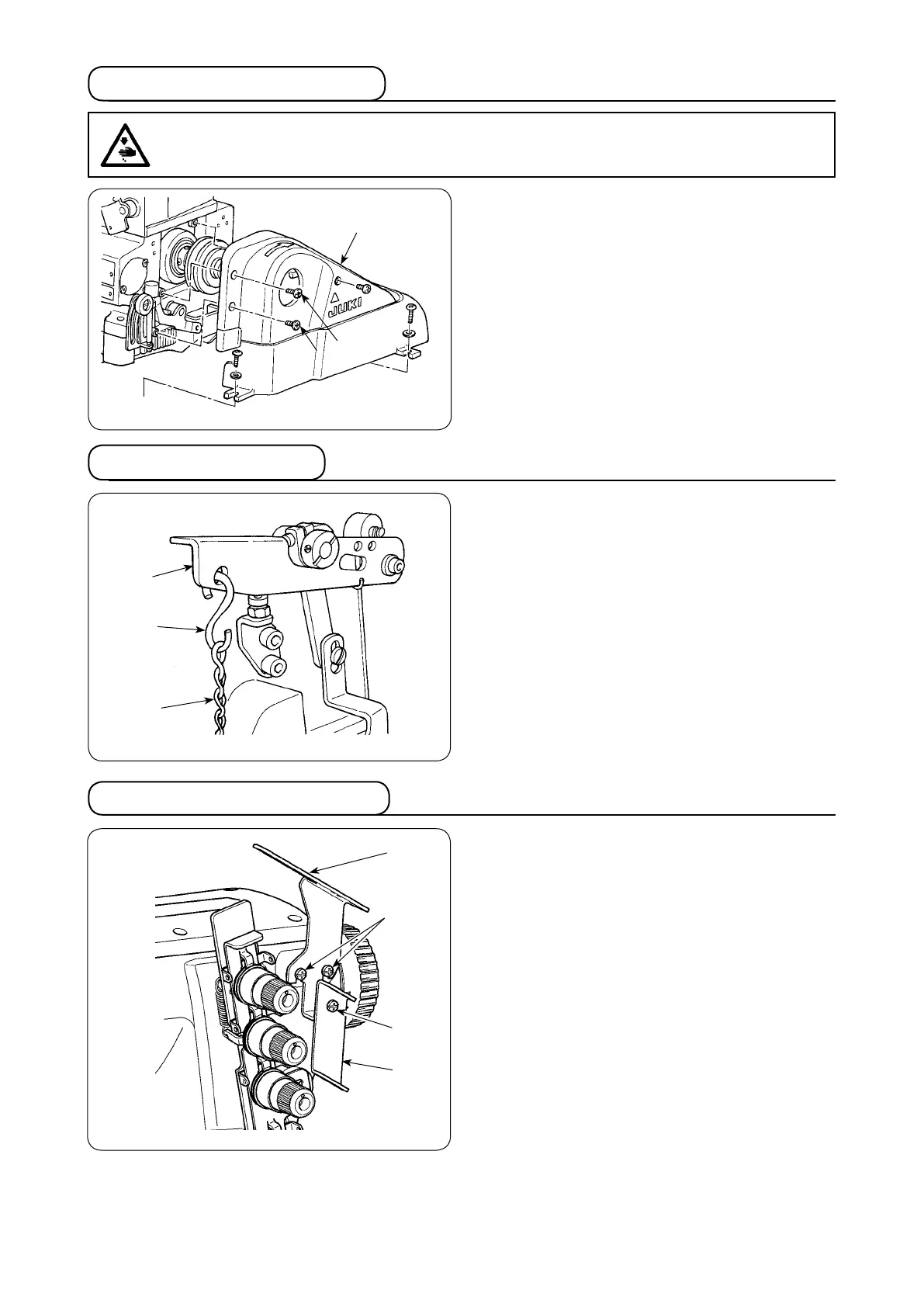 JUKI