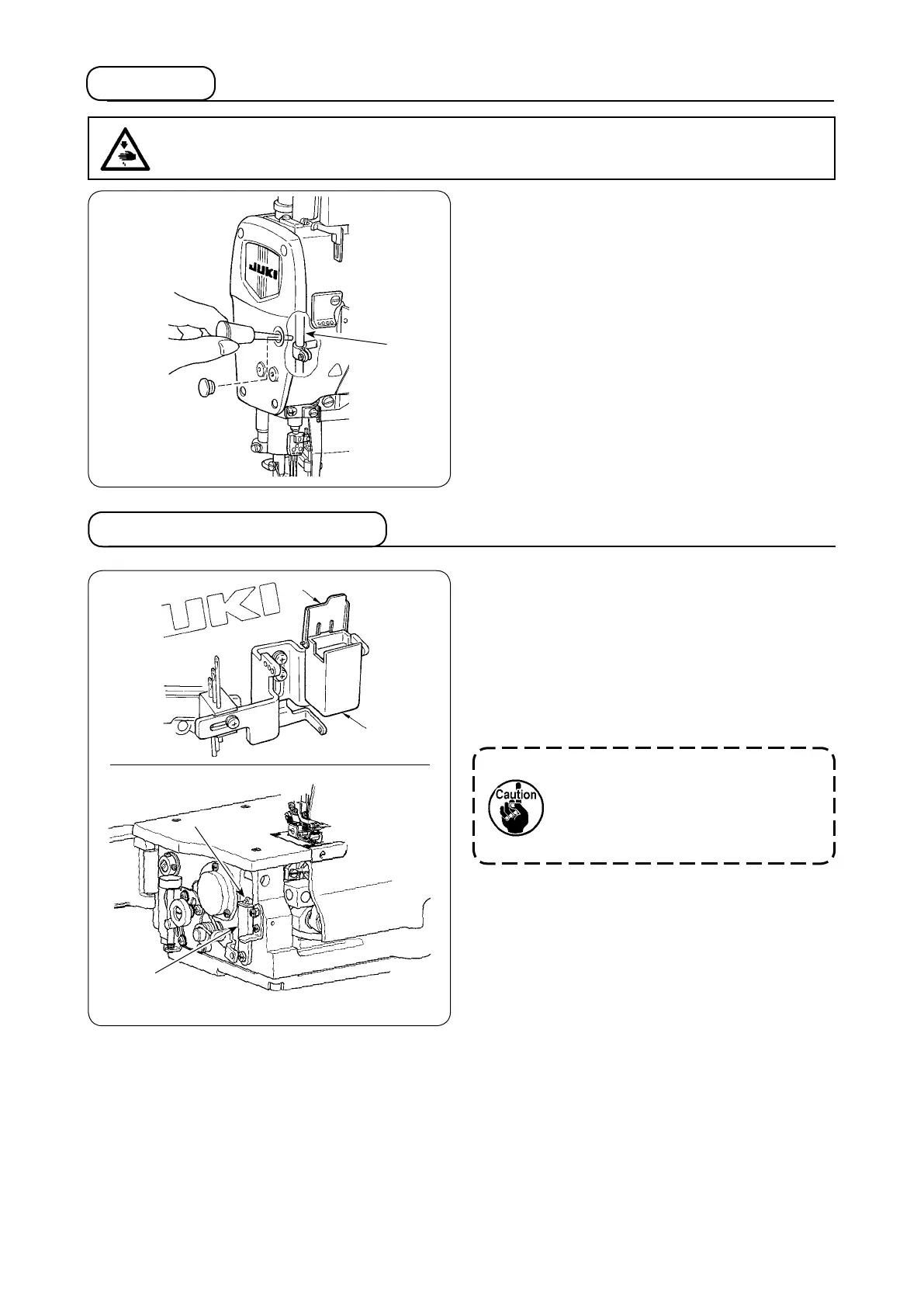 JUKI

UKI

Caution