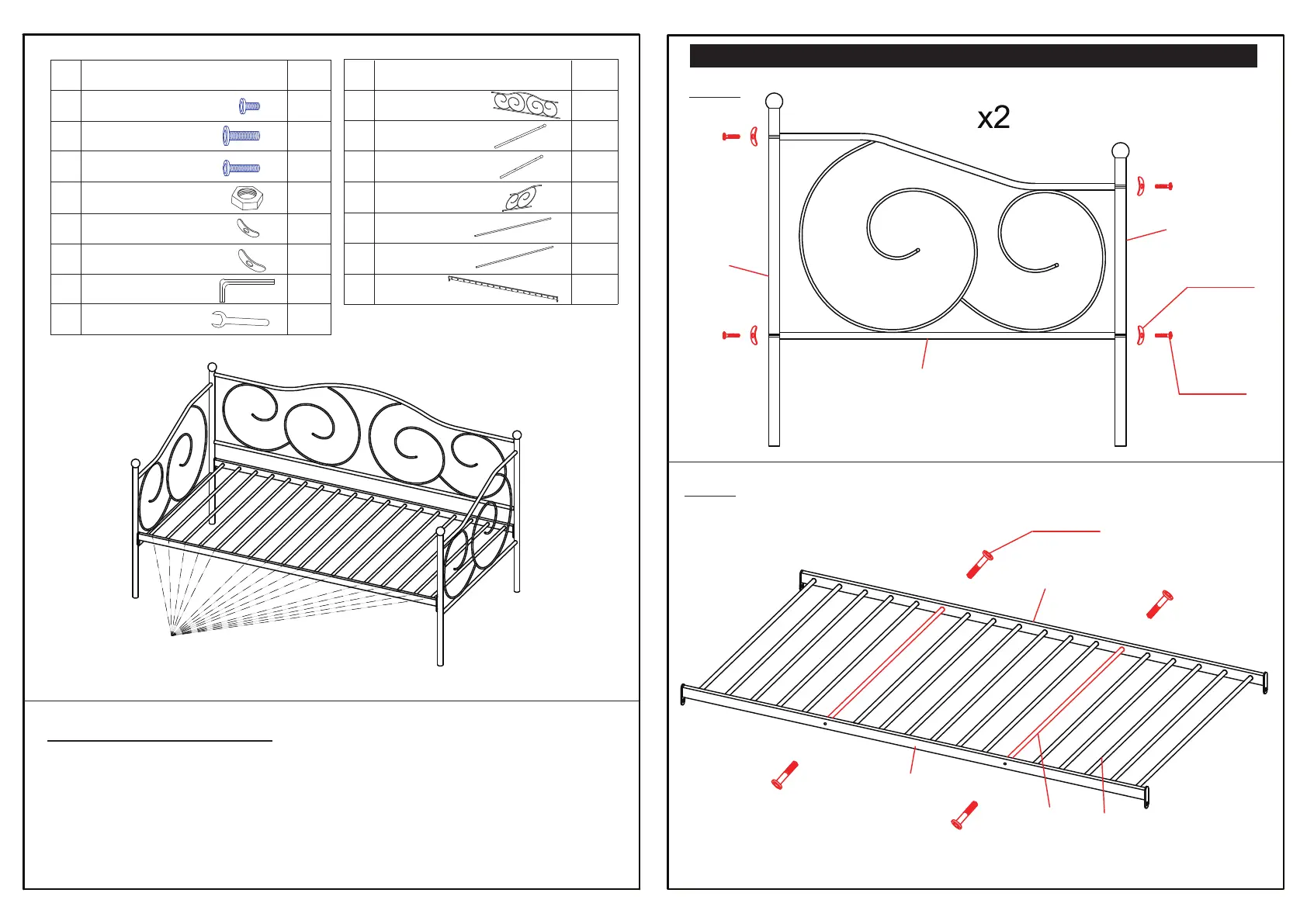 x2