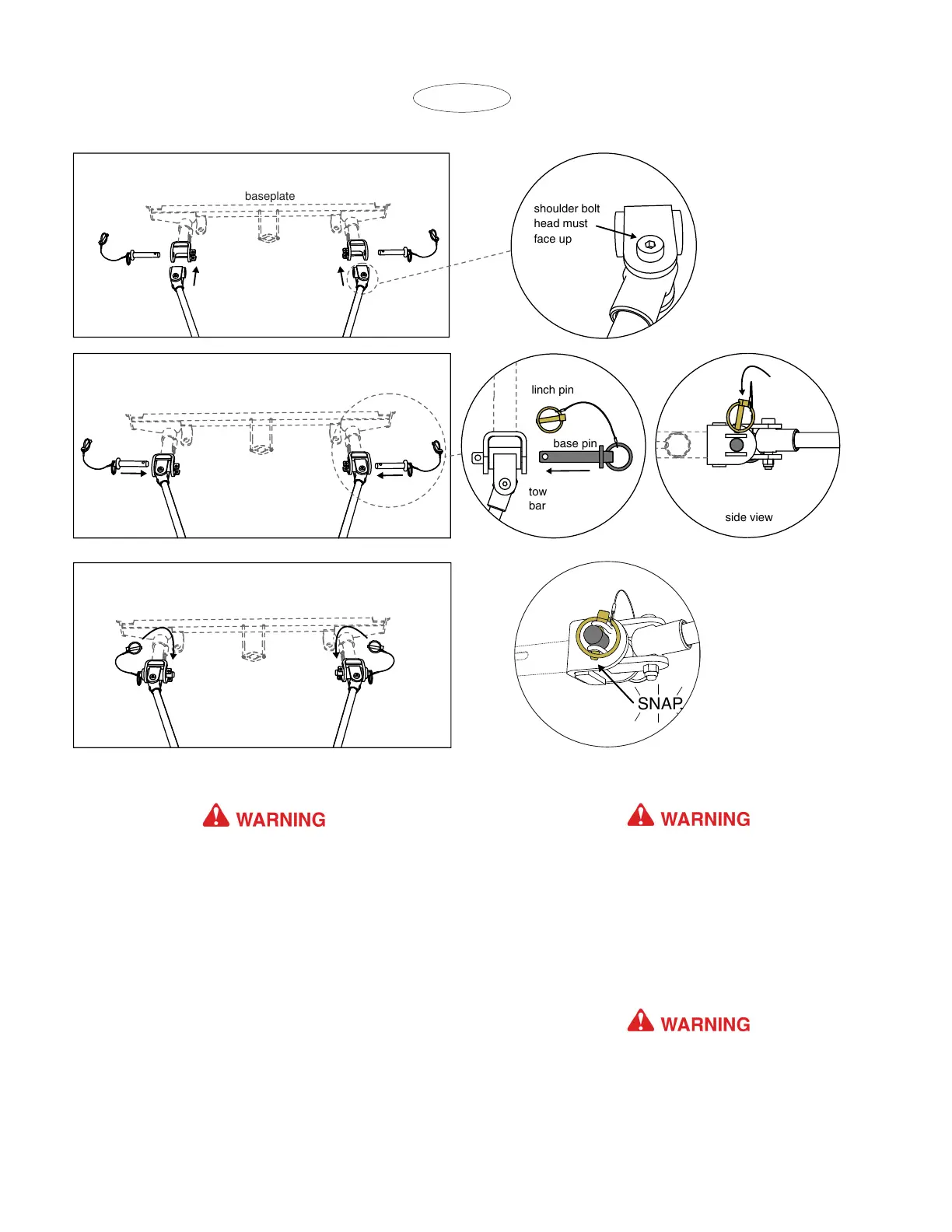 baseplate

shoulder bolt head must face up

linch pin

base pin

tow bar

side view

SNAP

WARNING

WARNING

WARNING