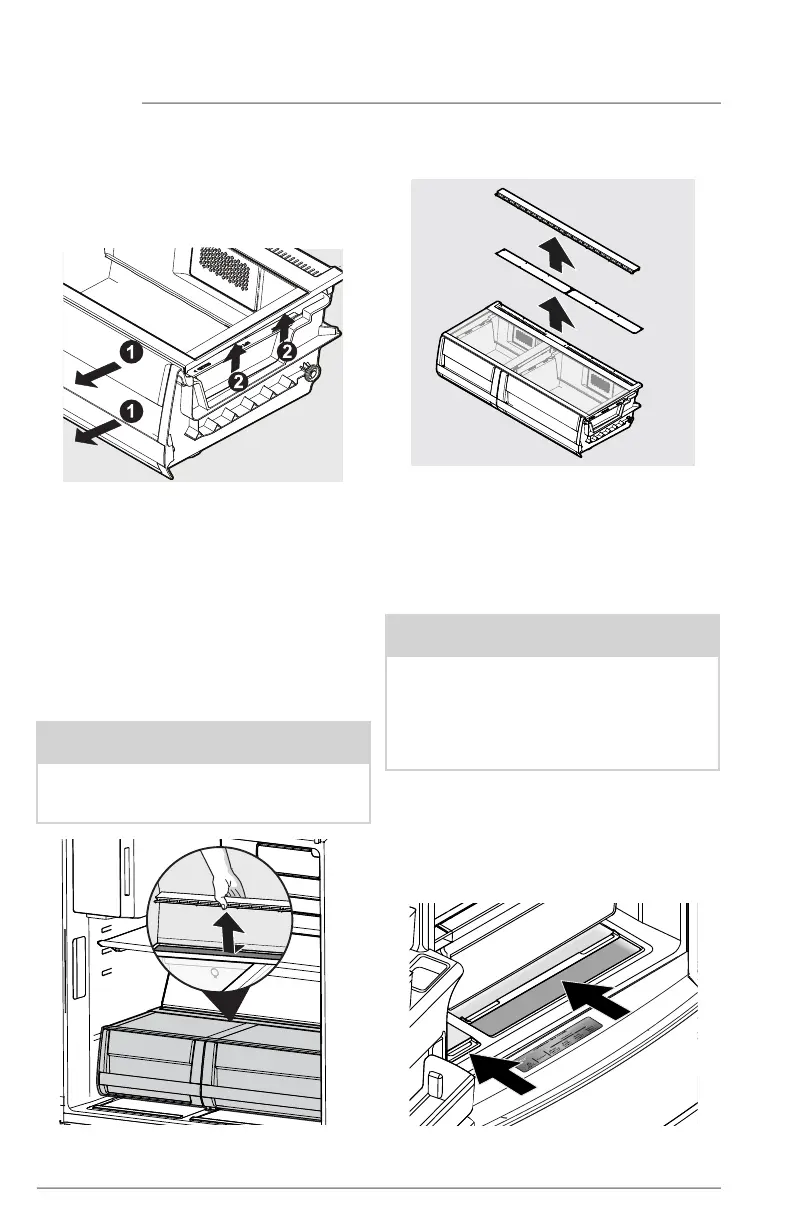 1

1

2

2