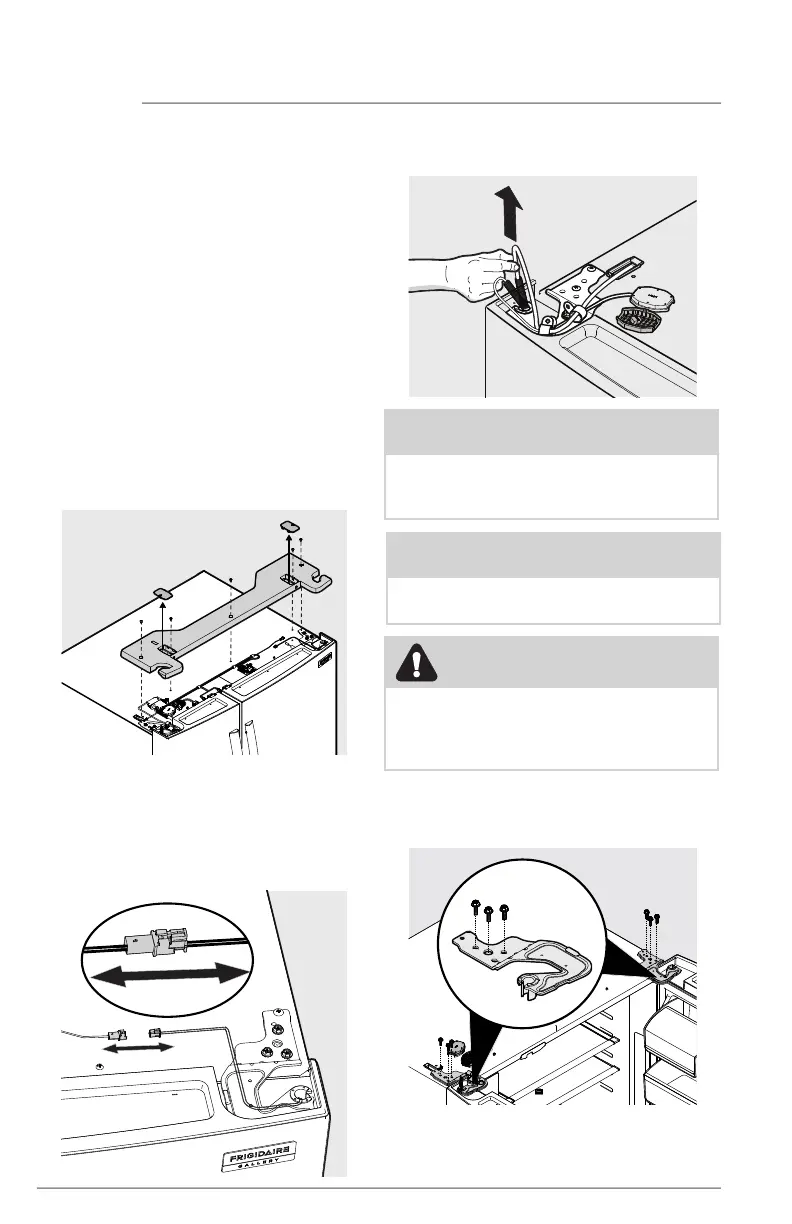 FRIGIDAIRE GALLERY