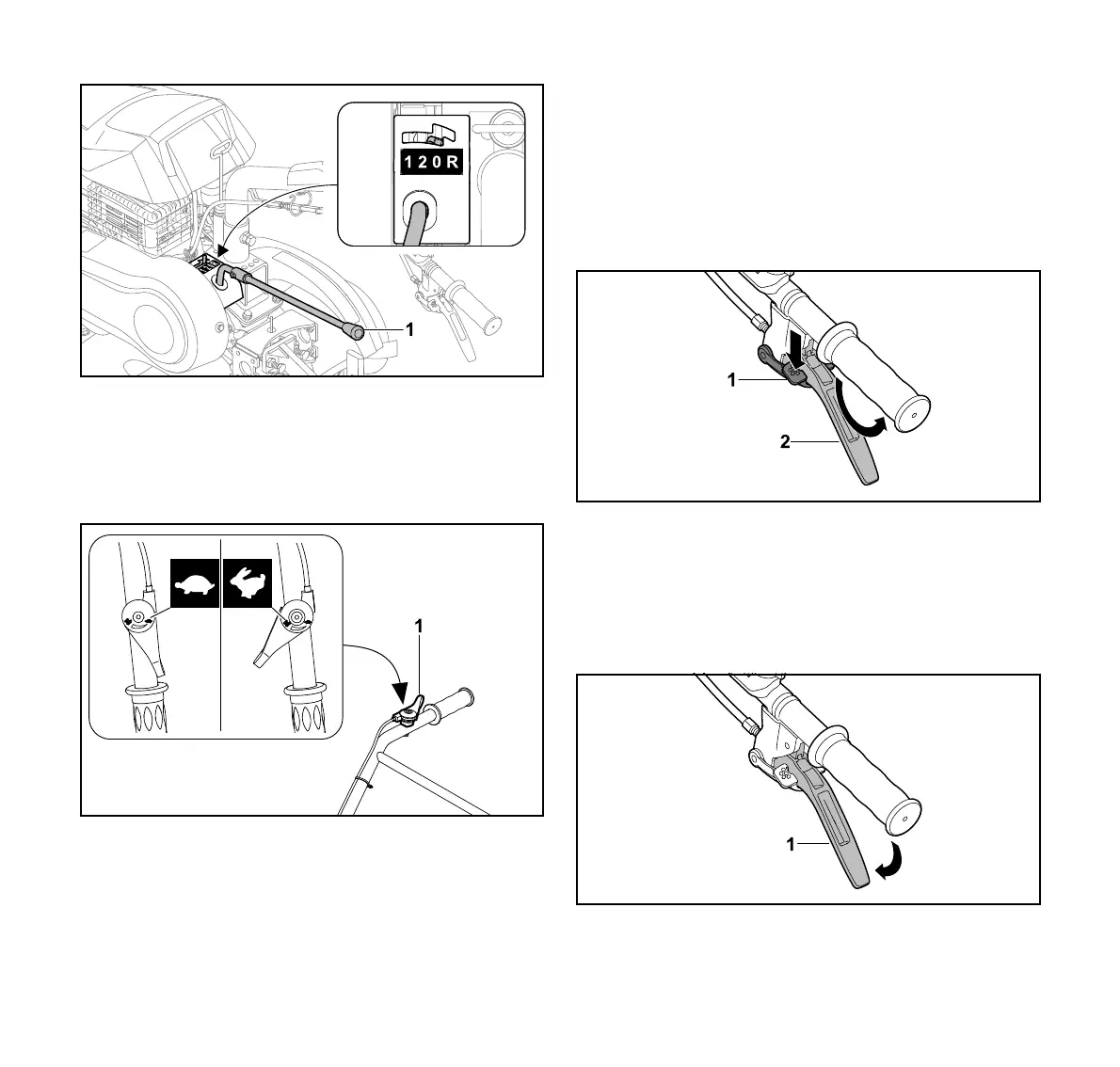 1 2 0 R

1

1

1

2

1