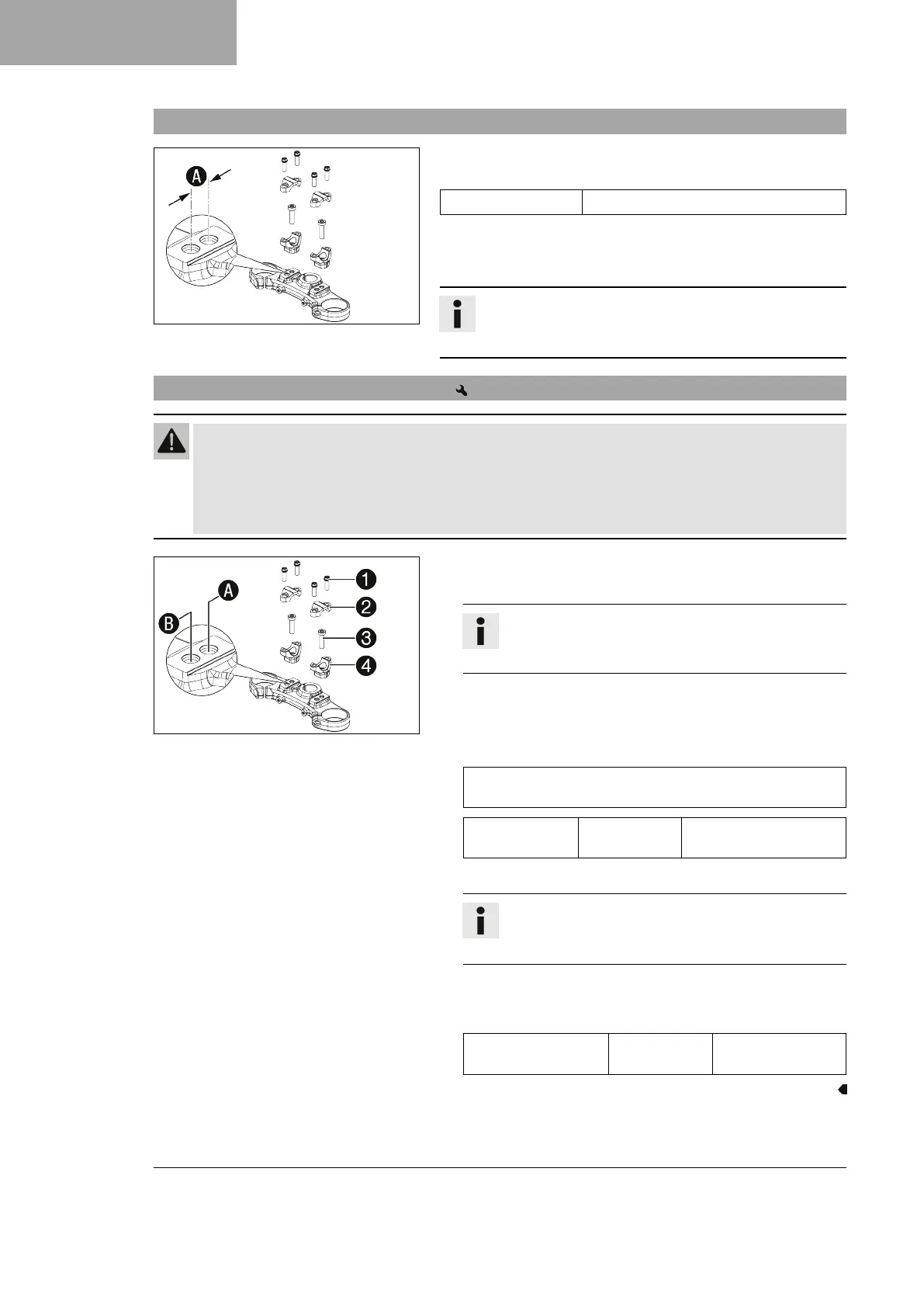 A

A
B
1
2
3
4