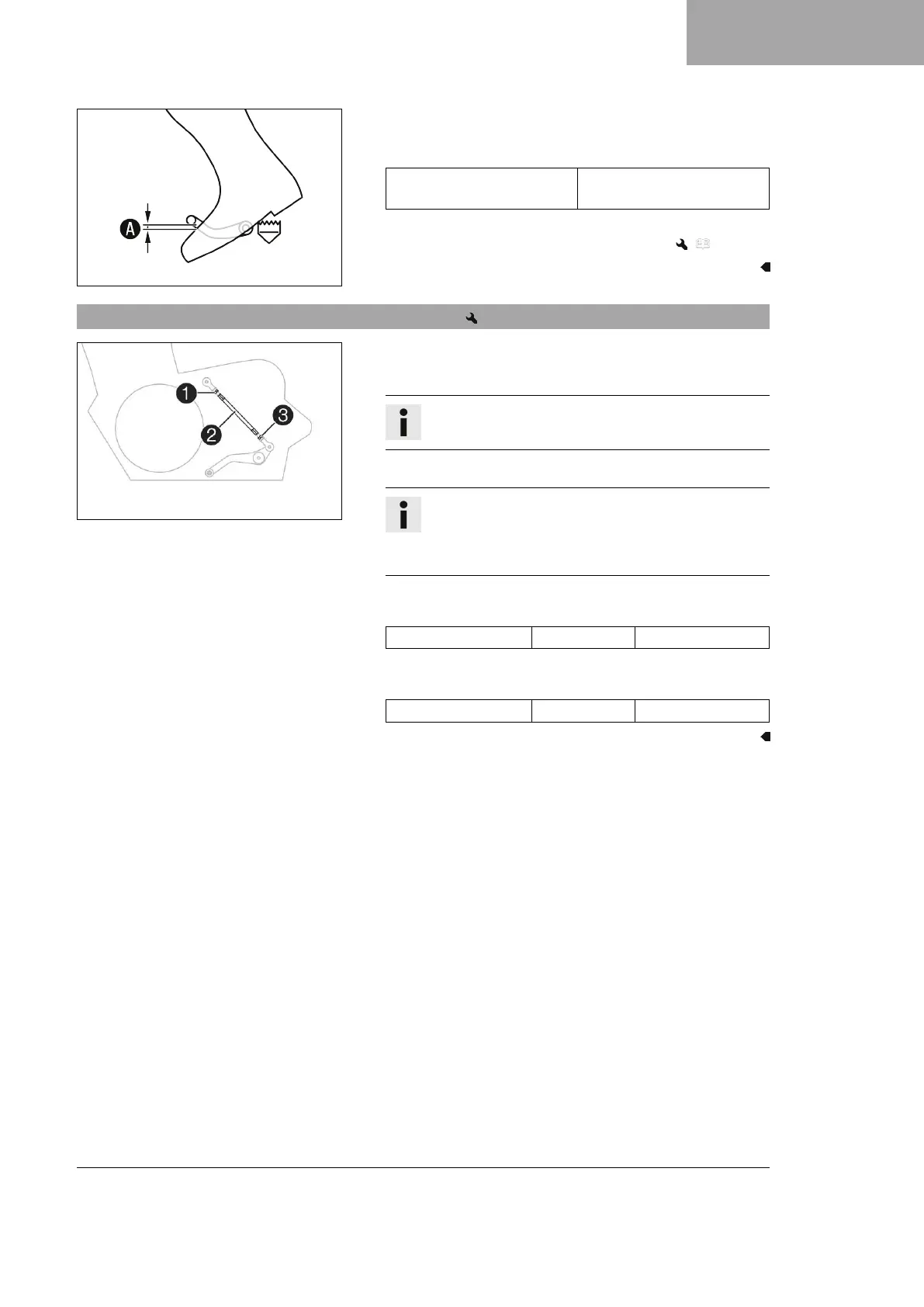 A

1
2
3