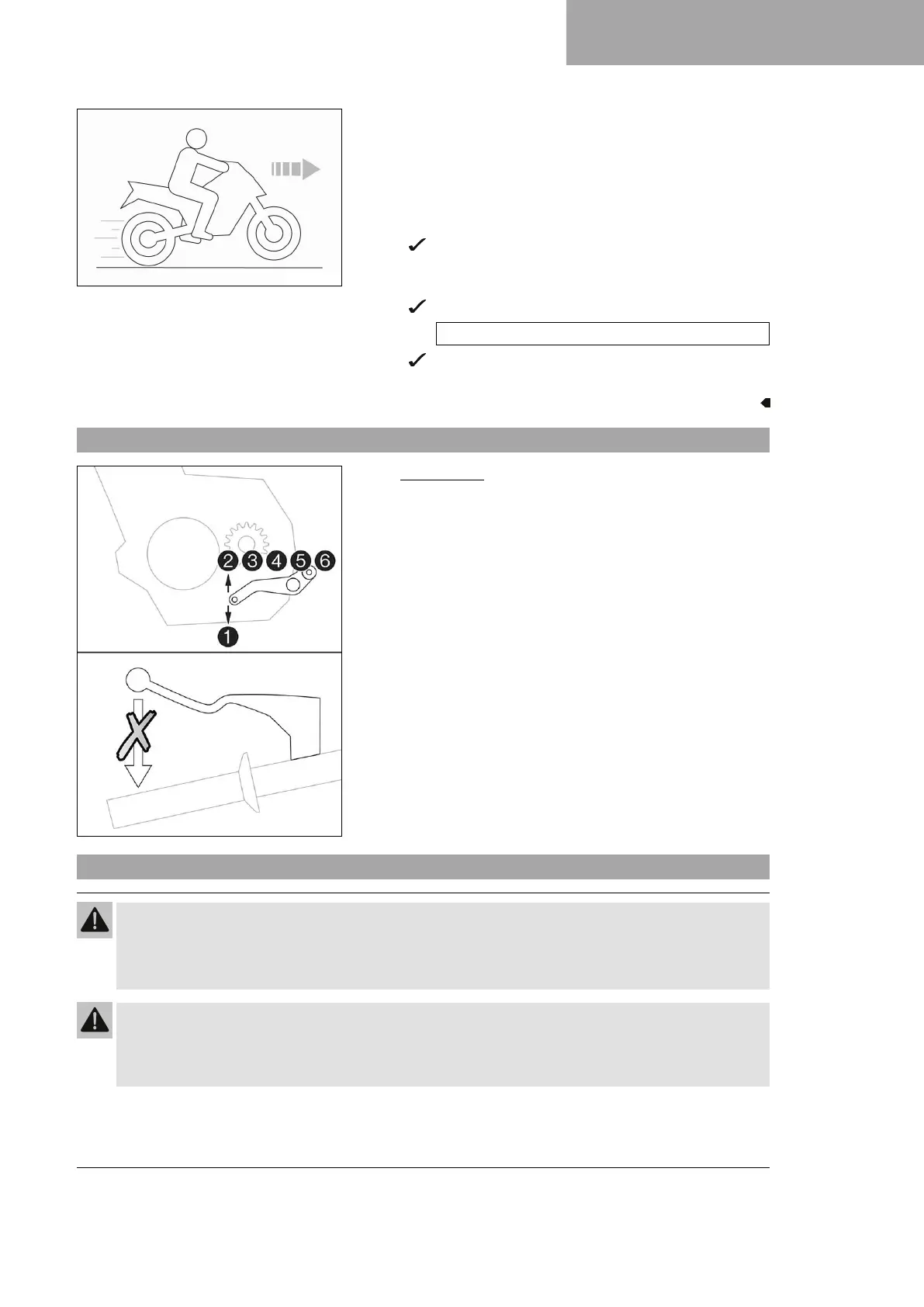 2
3
4
5
6
1
X