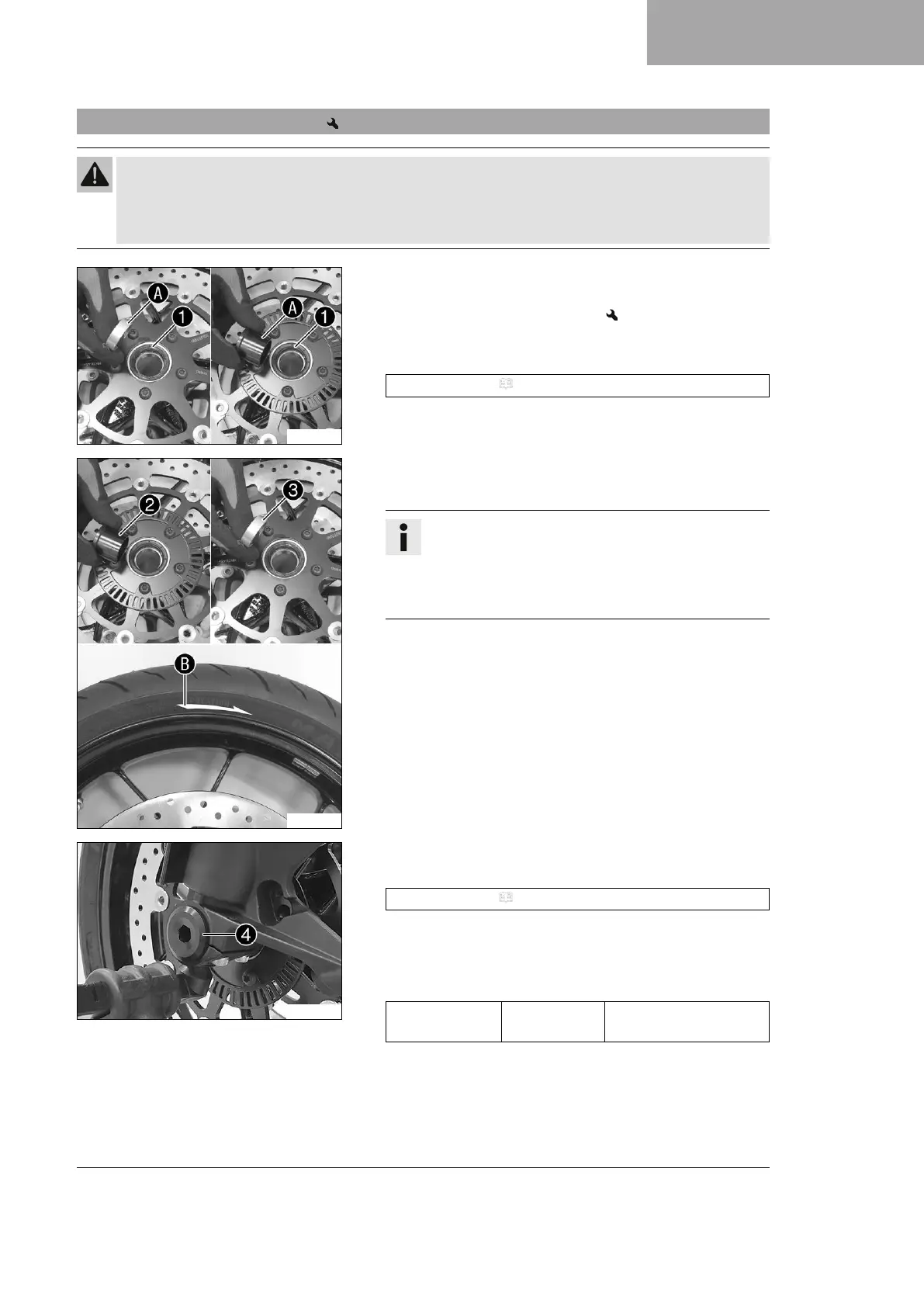 A
1
A
1
2
3
B
4