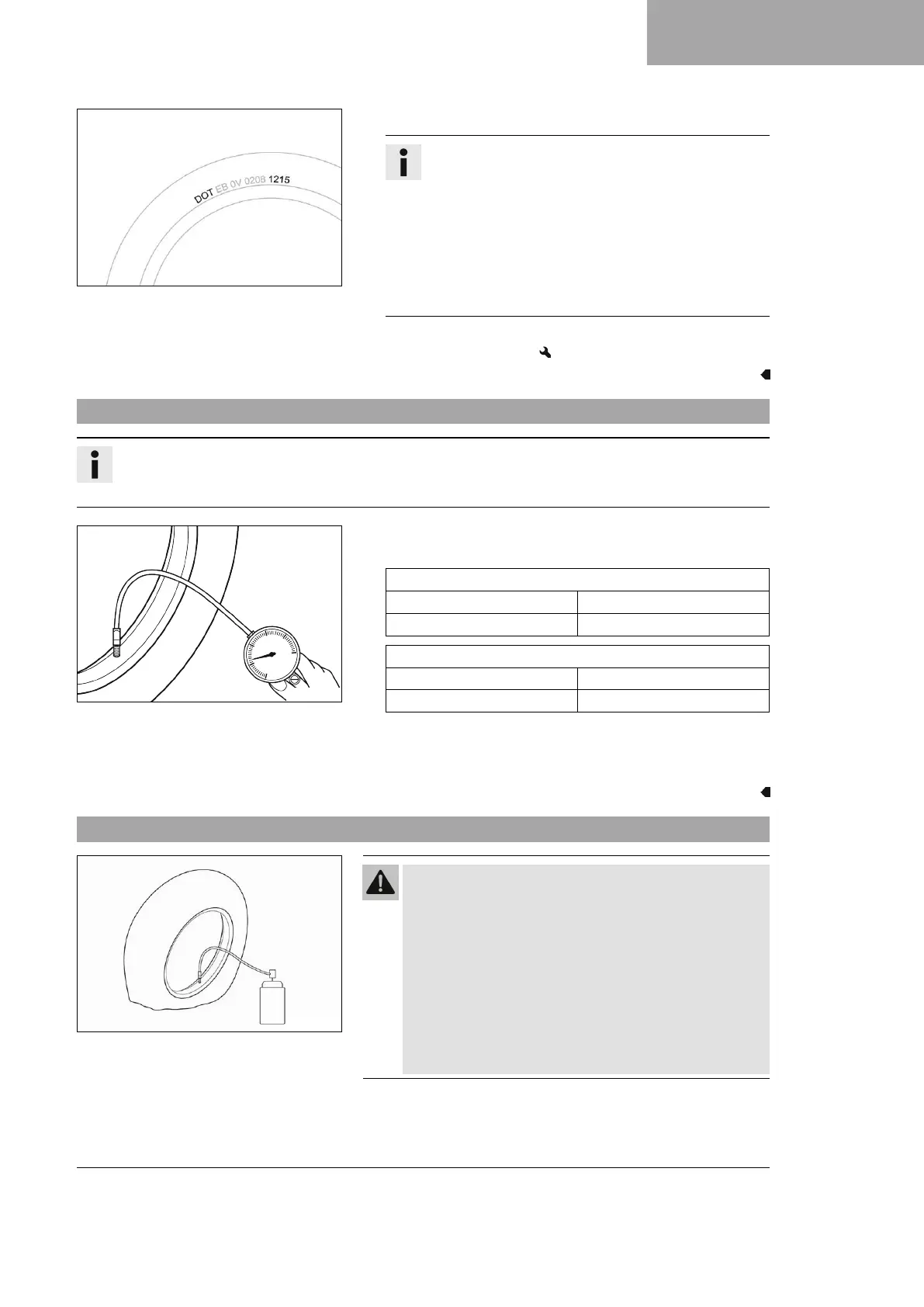 DOT EB 0V 0208 1215